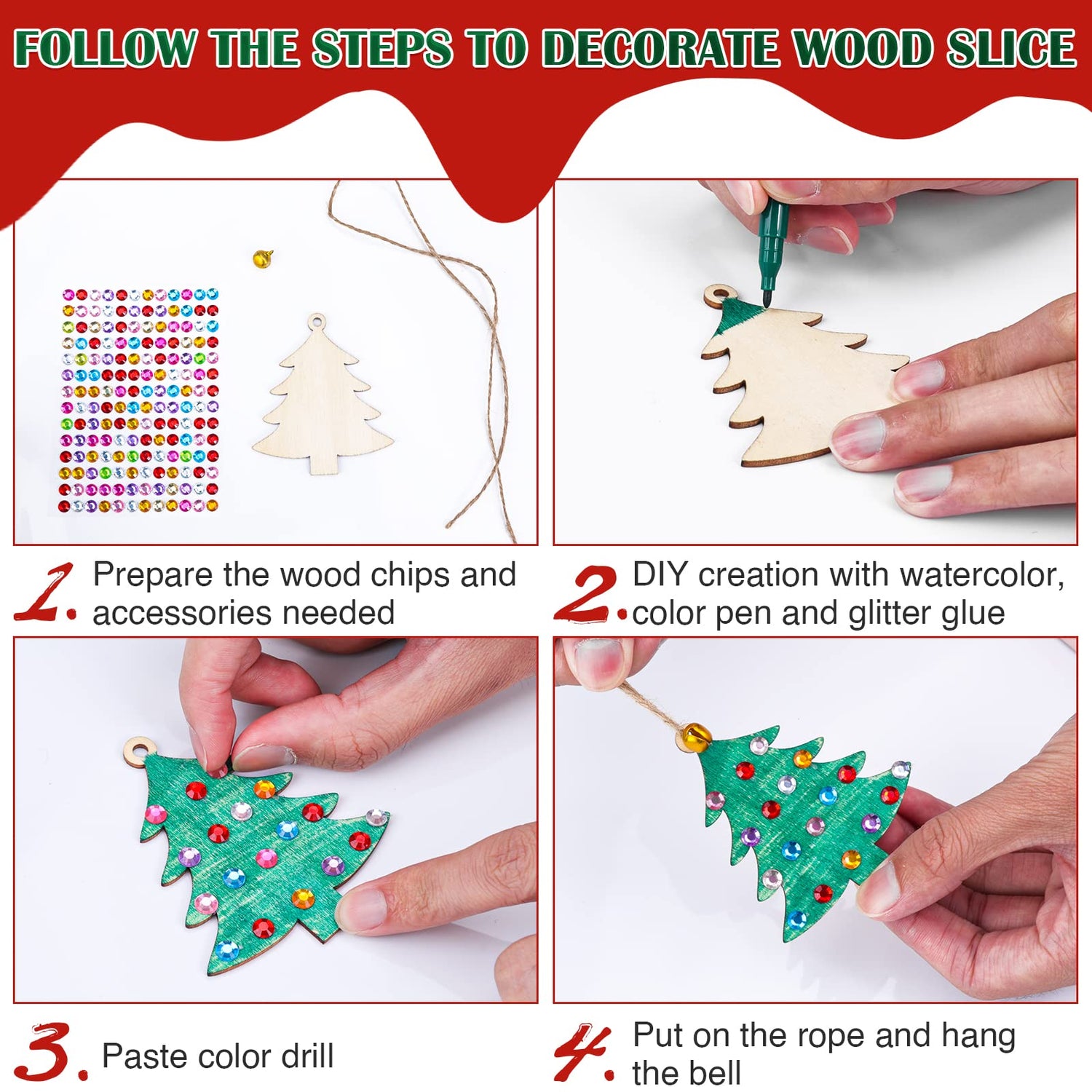 FOLLOW THE STEPS TO DECORATE WOOD SLICE

1. Prepare the wood chips and accessories needed

2. DIY creation with watercolor, color pen and glitter glue

3. Paste color drill

4. Put on the rope and hang the bell