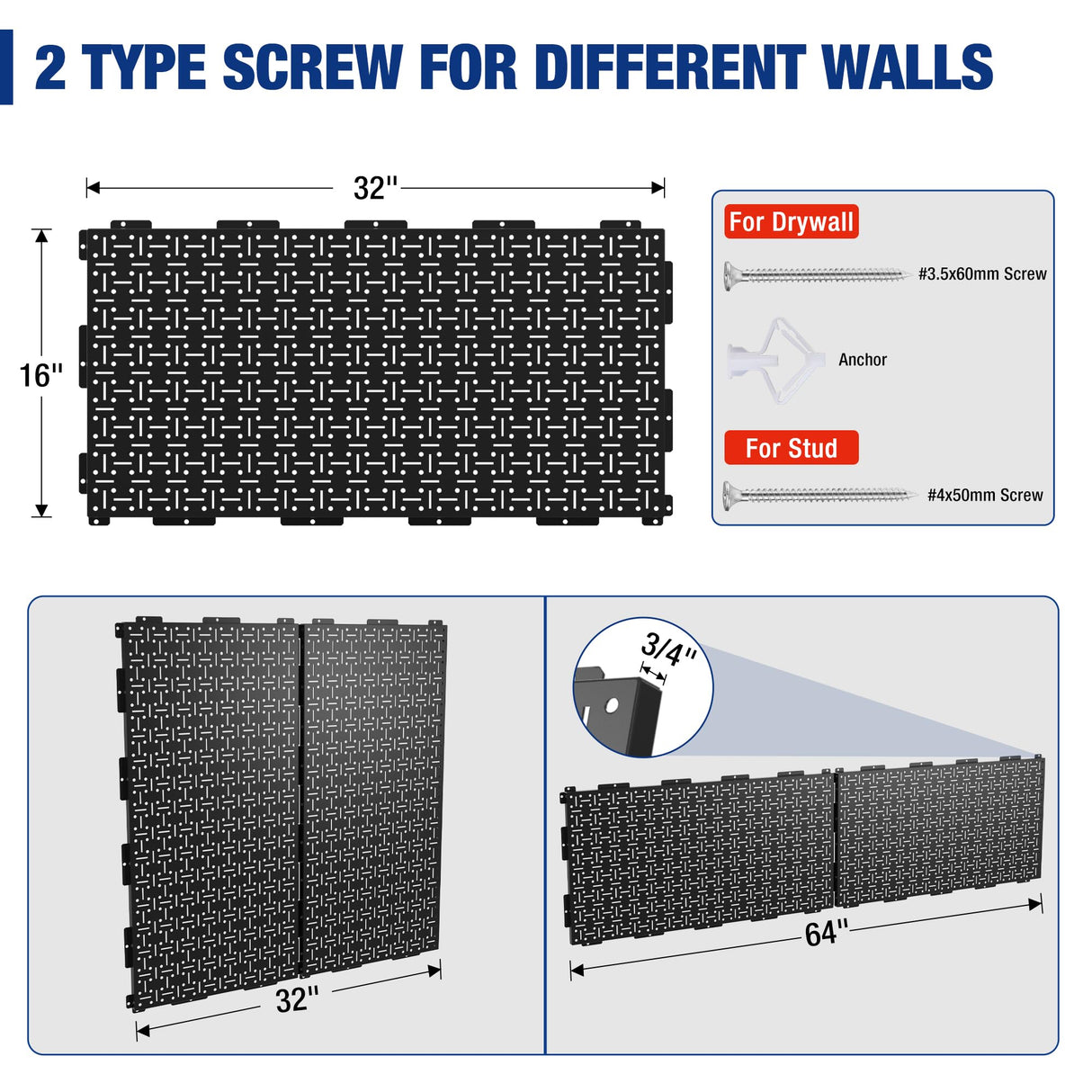 2 TYPE SCREW FOR DIFFERENT WALLS

32''

16''

For Drywall

#3.5x60mm Screw

Anchor

For Stud

#4x50mm Screw

32''

3/4''

64''