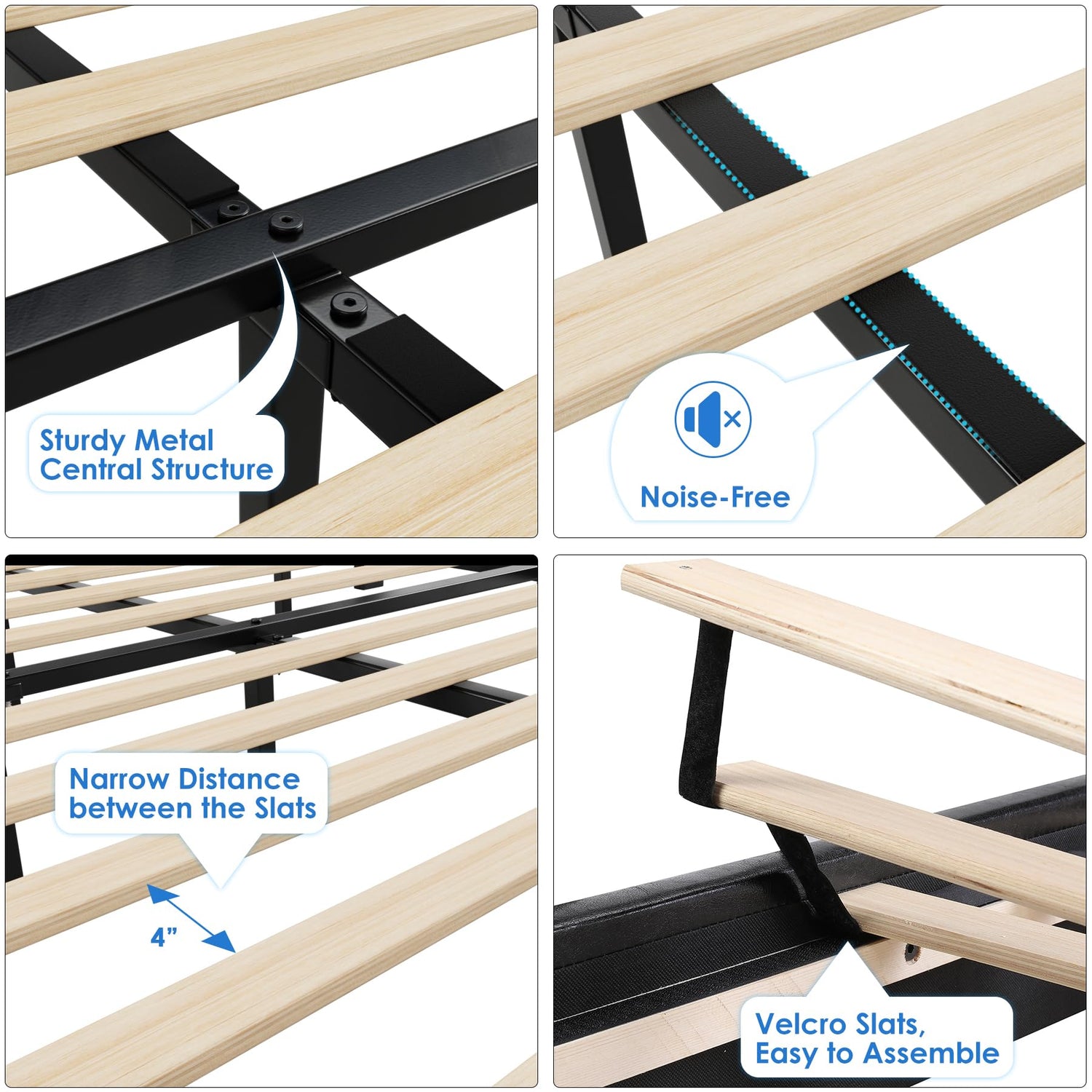 Sturdy Metal Central Structure

Noise-Free

Narrow Distance between the Slats

4”

Velcro Slats, Easy to Assemble