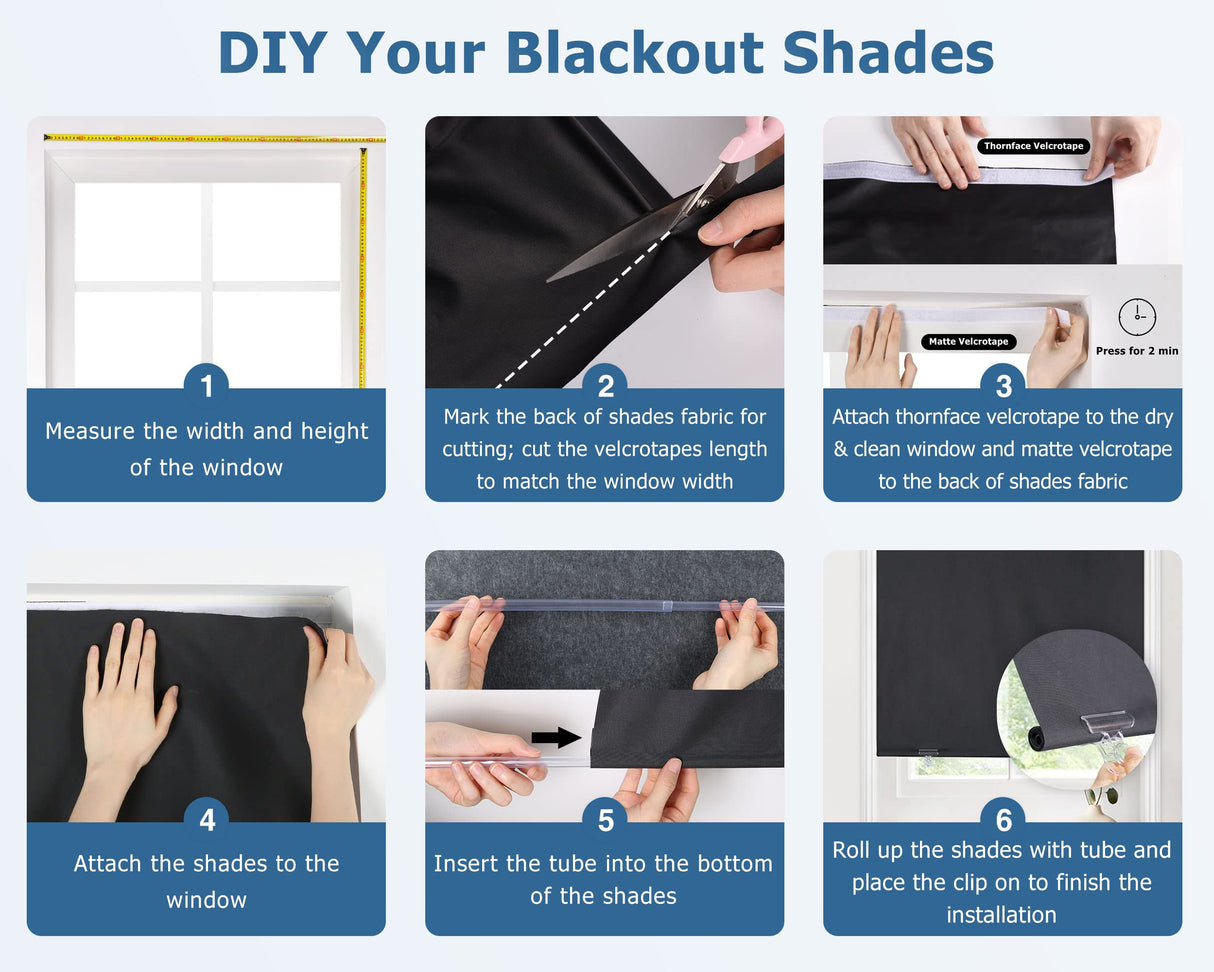 DIY Your Blackout Shades

1
Measure the width and height of the window

2
Mark the back of shades fabric for cutting; cut the velcrotapes length to match the window width

Thornface Velcrotape
Matte Velcrotape
Press for 2 min
3
Attach thornface velcrotape to the dry & clean window and matte velcrotape to the back of shades fabric

4
Attach the shades to the window

5
Insert the tube into the bottom of the shades

6
Roll up the shades with tube and place the clip on to finish the installation