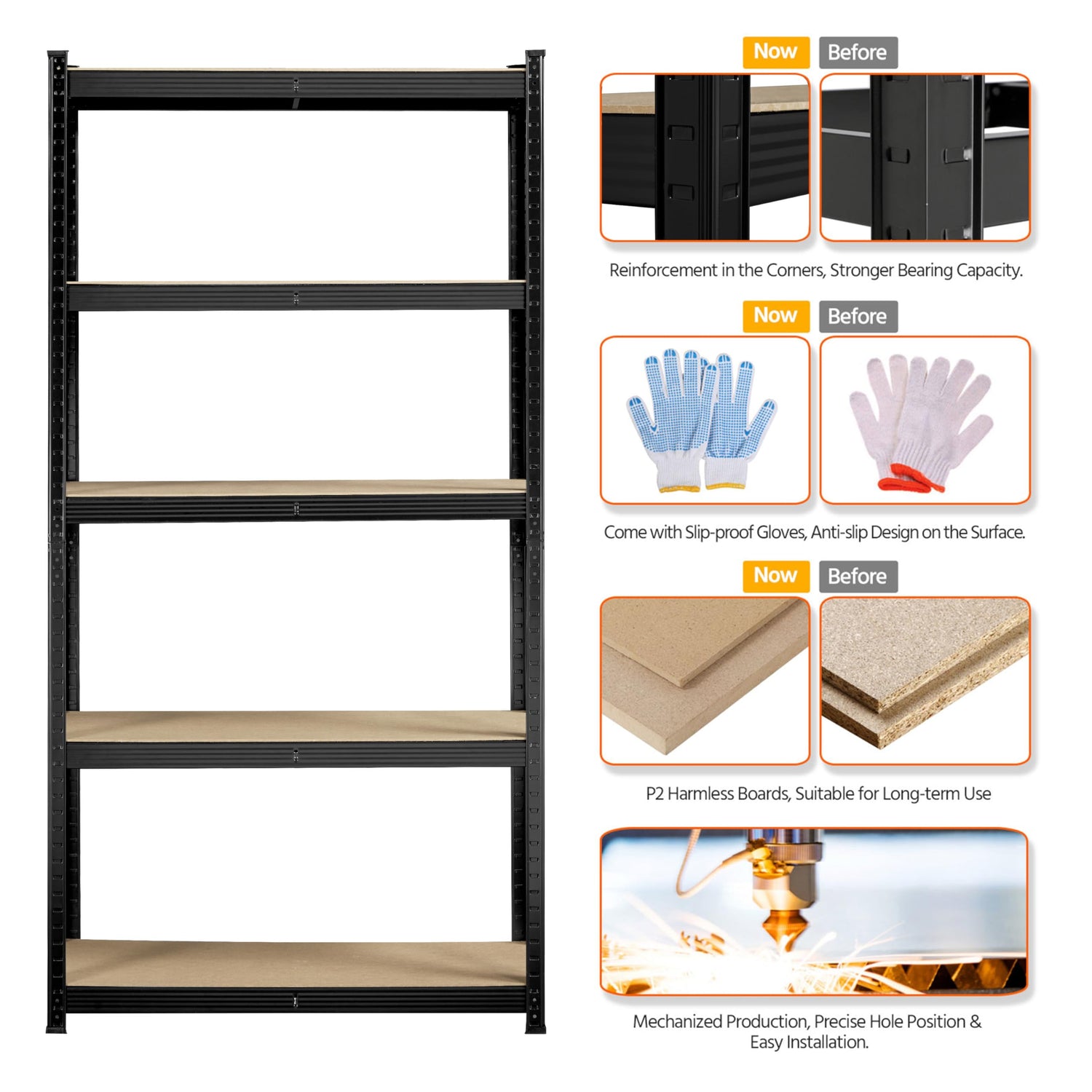 Now Before

Reinforcement in the Corners, Stronger Bearing Capacity.

Now Before

Come with Slip-proof Gloves, Anti-slip Design on the Surface.

Now Before

P2 Harmless Boards, Suitable for Long-term Use

Mechanized Production, Precise Hole Position & Easy Installation.