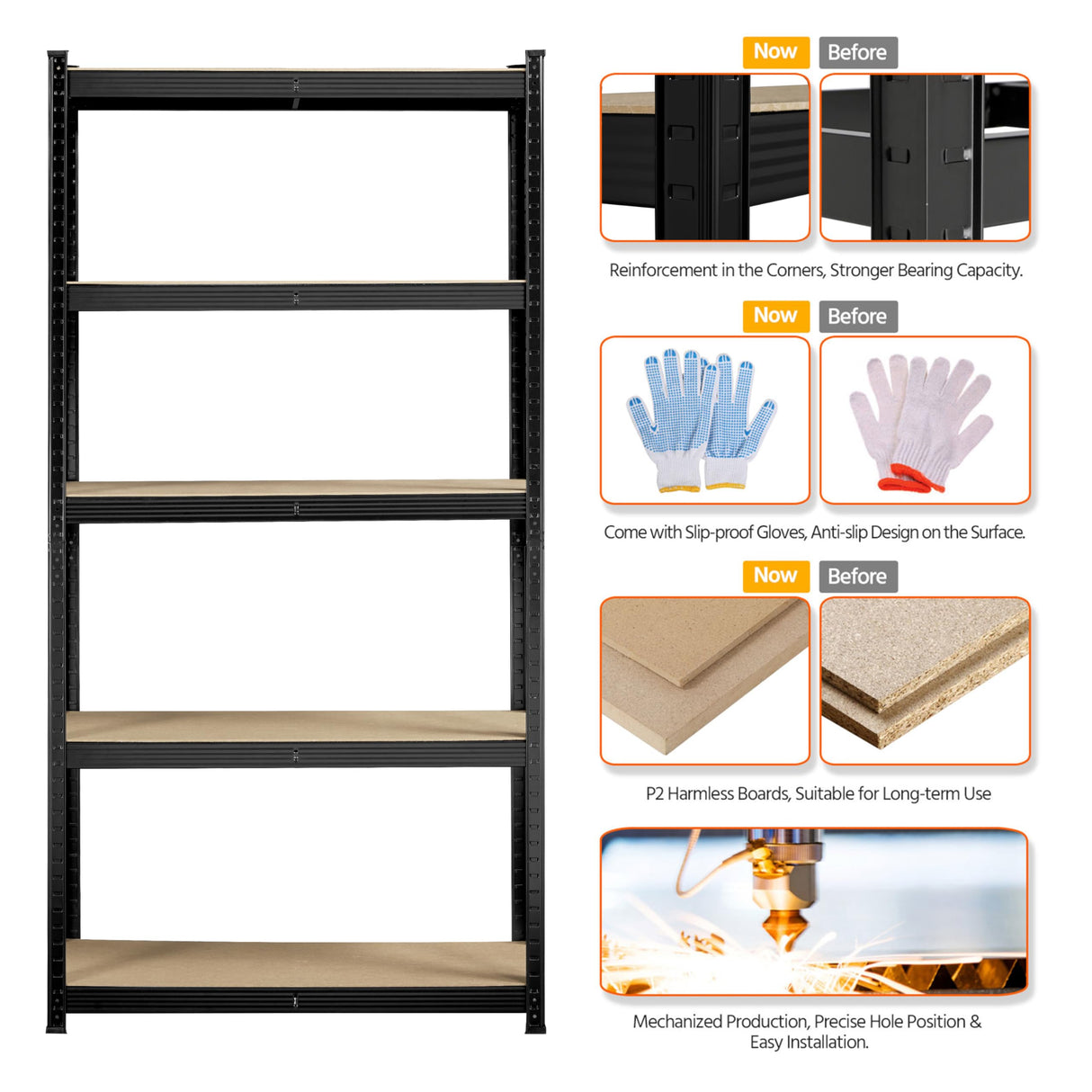 Now Before

Reinforcement in the Corners, Stronger Bearing Capacity.

Now Before

Come with Slip-proof Gloves, Anti-slip Design on the Surface.

Now Before

P2 Harmless Boards, Suitable for Long-term Use

Mechanized Production, Precise Hole Position & Easy Installation.