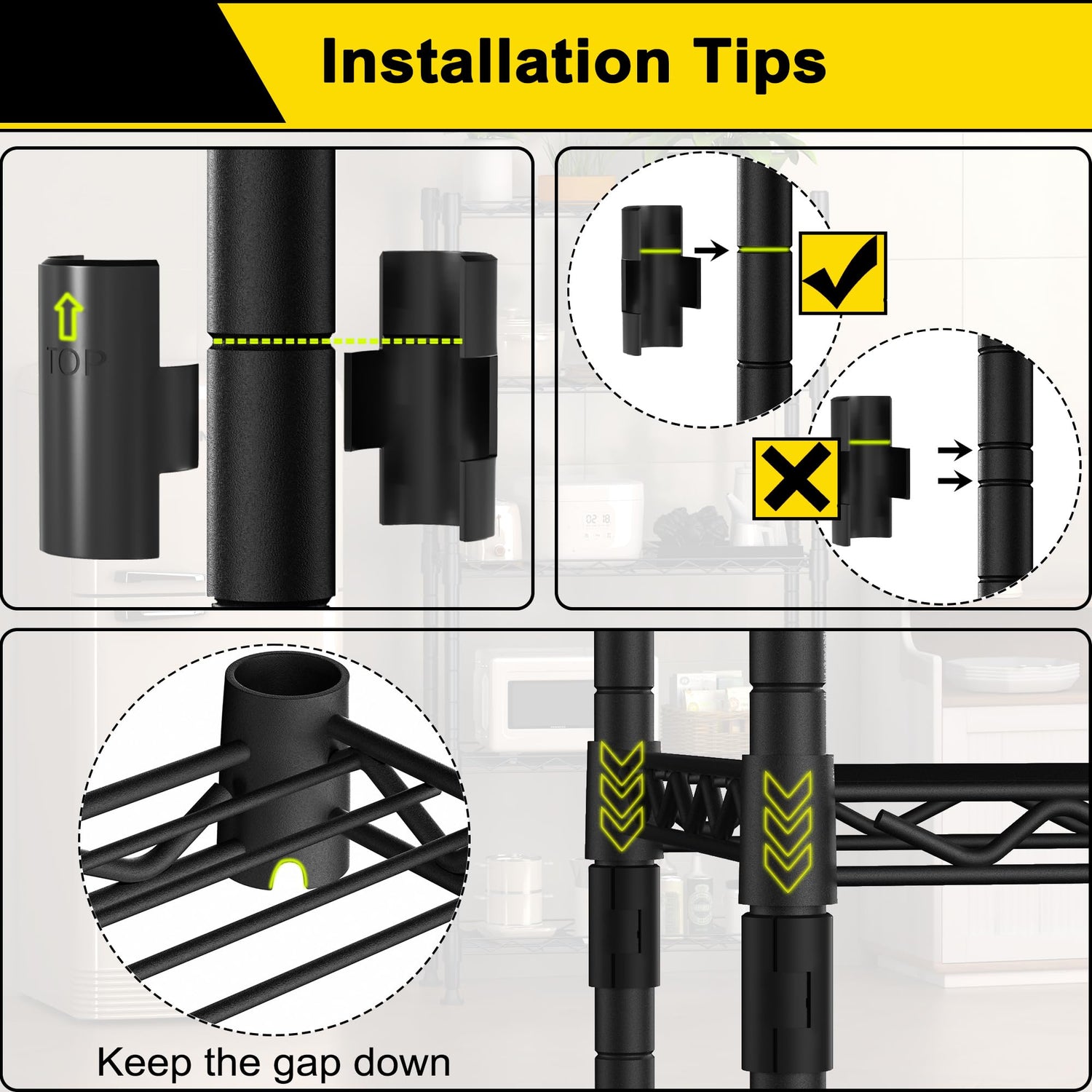 Installation Tips

TOP

Keep the gap down