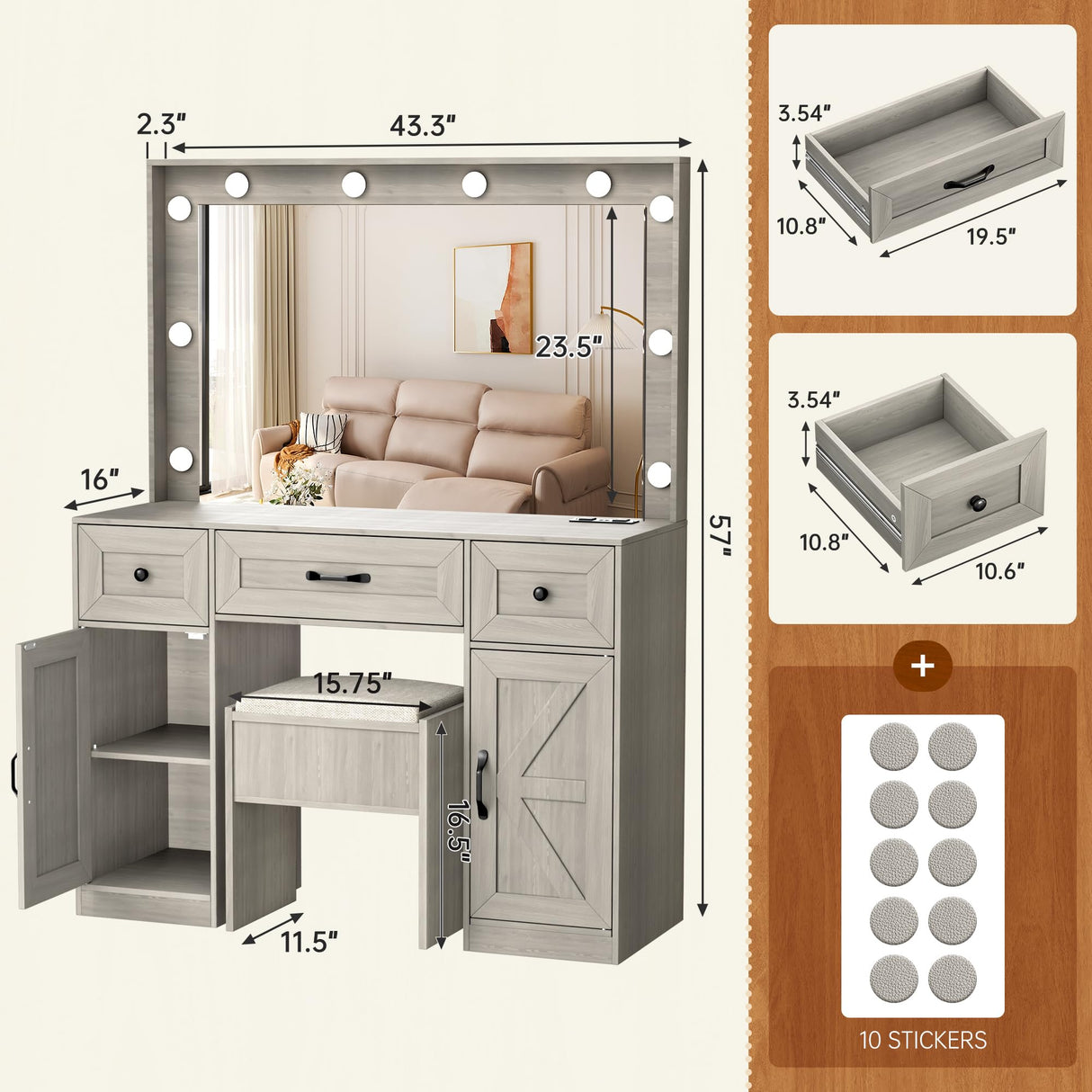 2.3"
43.3"
23.5"
16"
57"
15.75"
16.5"
11.5"

3.54"
10.8"
19.5"

3.54"
10.8"
10.6"

+

10 STICKERS