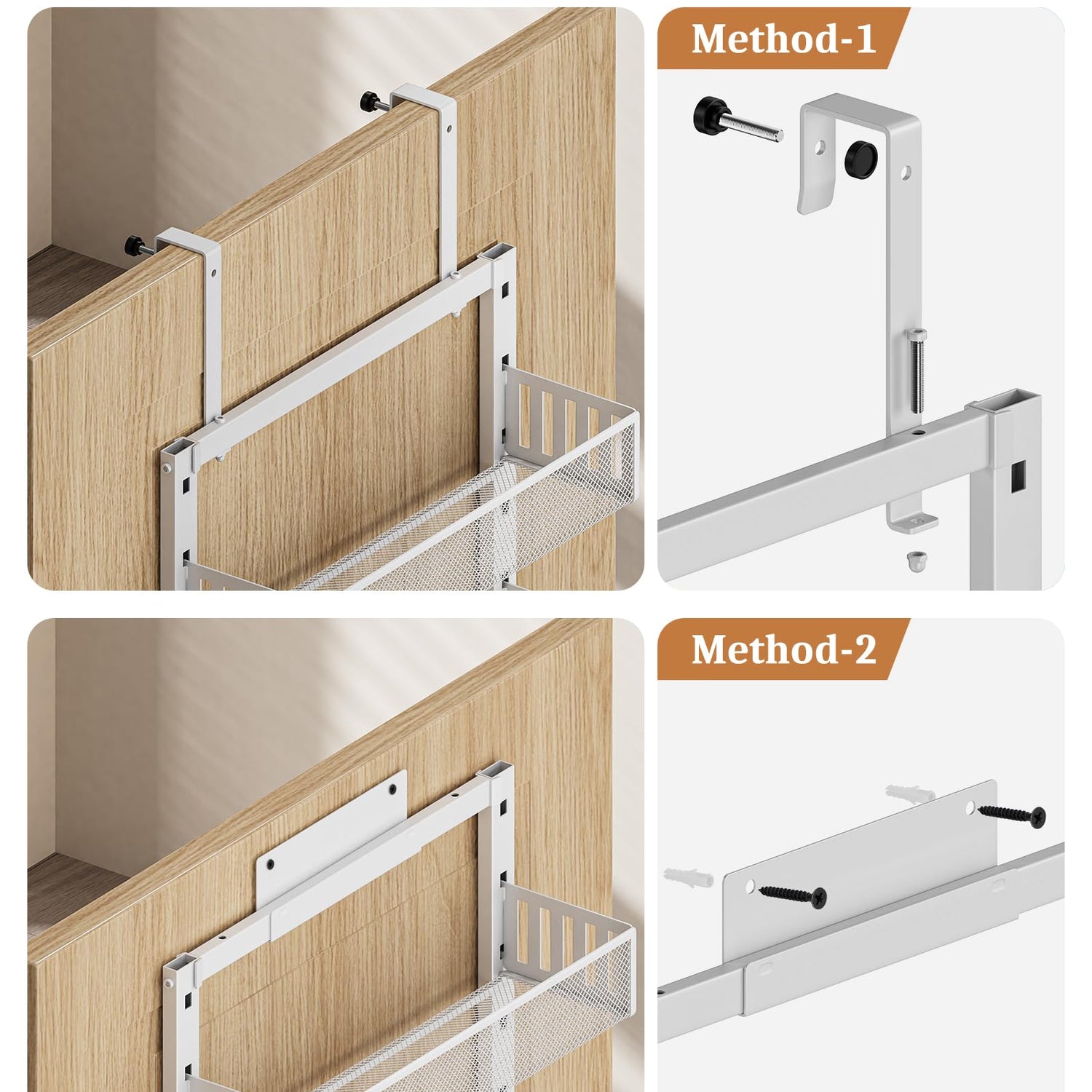 Method-1

Method-2