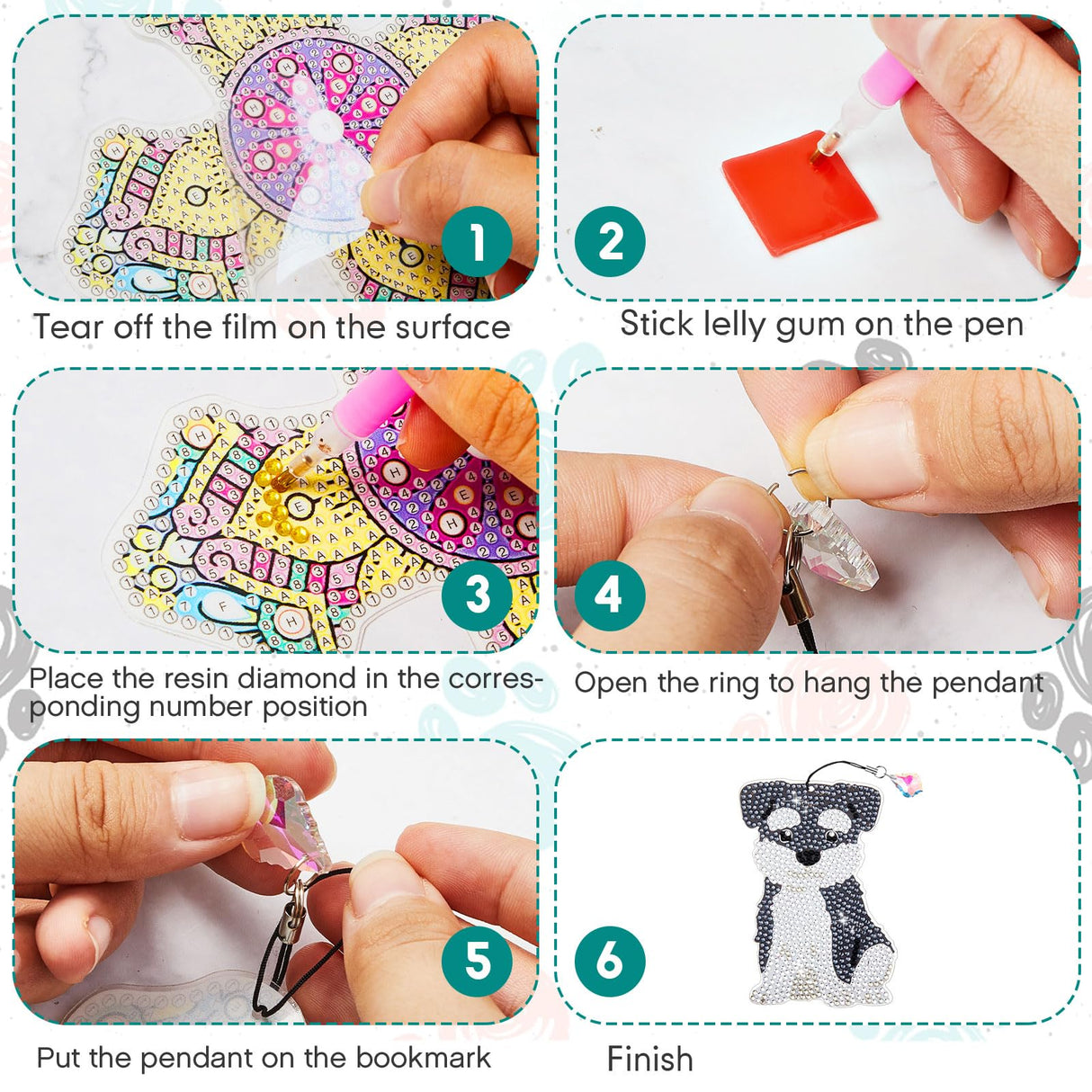 1

Tear off the film on the surface

2

Stick lelly gum on the pen

3

Place the resin diamond in the corresponding number position

4

Open the ring to hang the pendant

5

Put the pendant on the bookmark

6

Finish