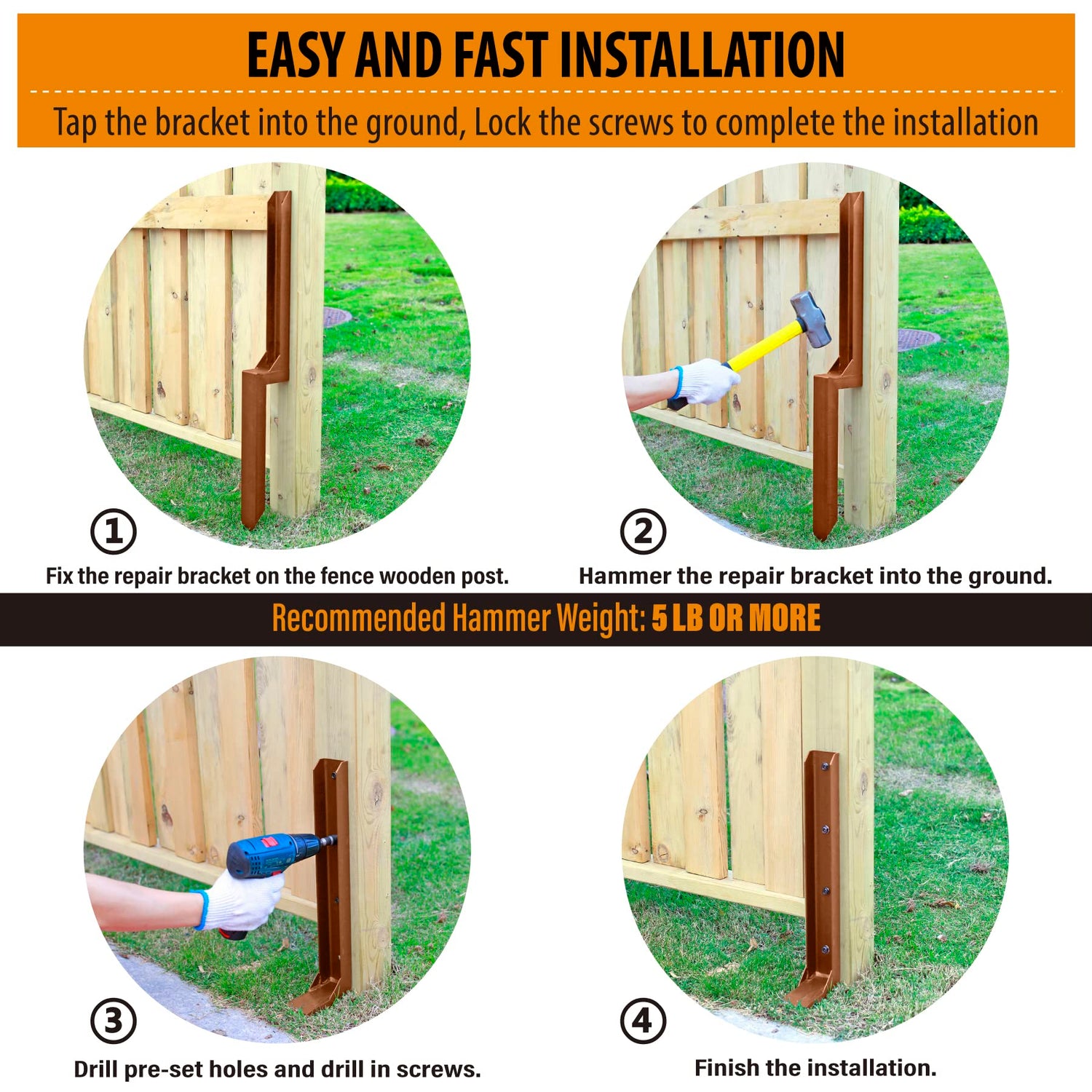 EASY AND FAST INSTALLATION

Tap the bracket into the ground, Lock the screws to complete the installation

①
Fix the repair bracket on the fence wooden post.

②
Hammer the repair bracket into the ground.

Recommended Hammer Weight: 5 LB OR MORE

③
Drill pre-set holes and drill in screws.

④
Finish the installation.