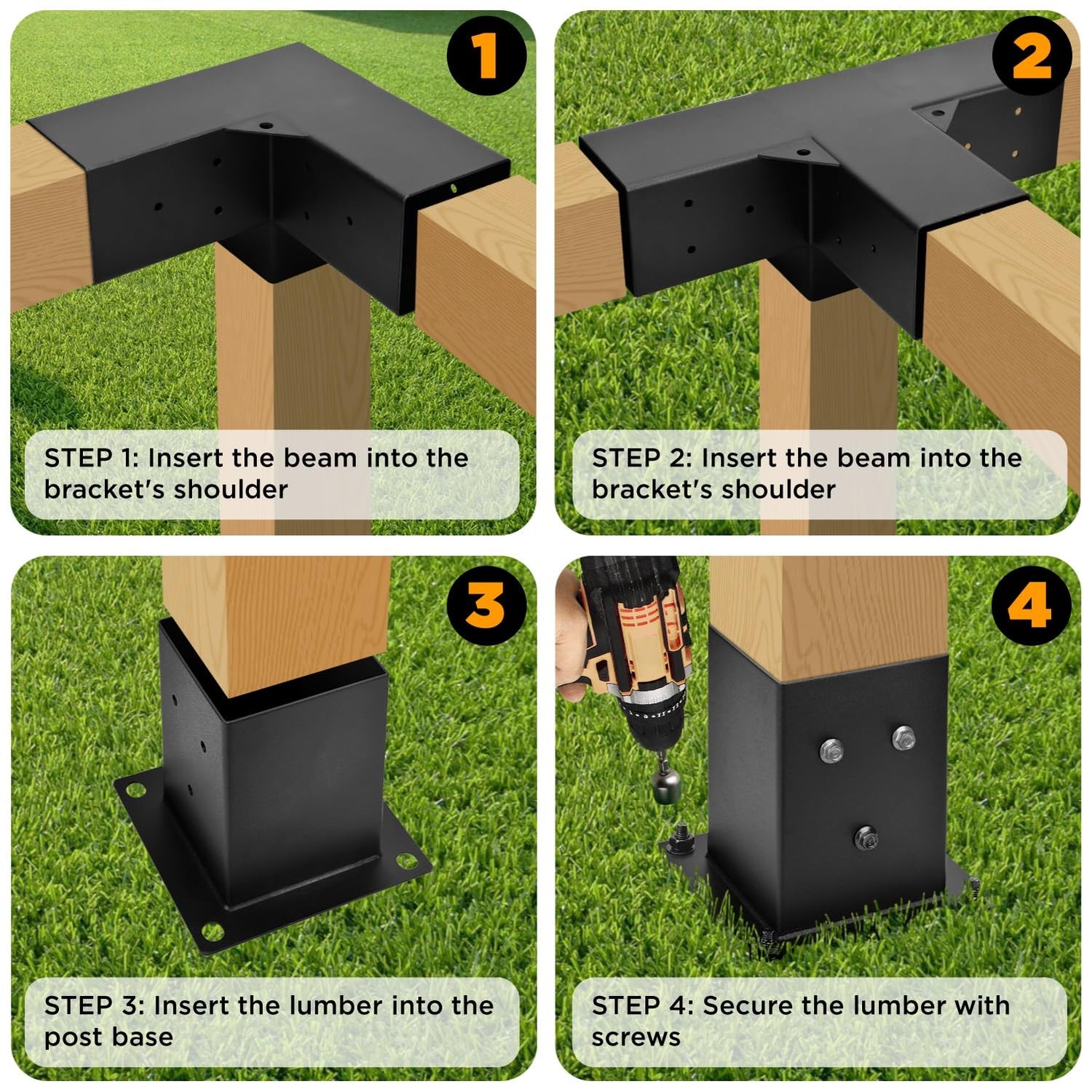 1

STEP 1: Insert the beam into the bracket's shoulder

2

STEP 2: Insert the beam into the bracket's shoulder

3

STEP 3: Insert the lumber into the post base

4

STEP 4: Secure the lumber with screws