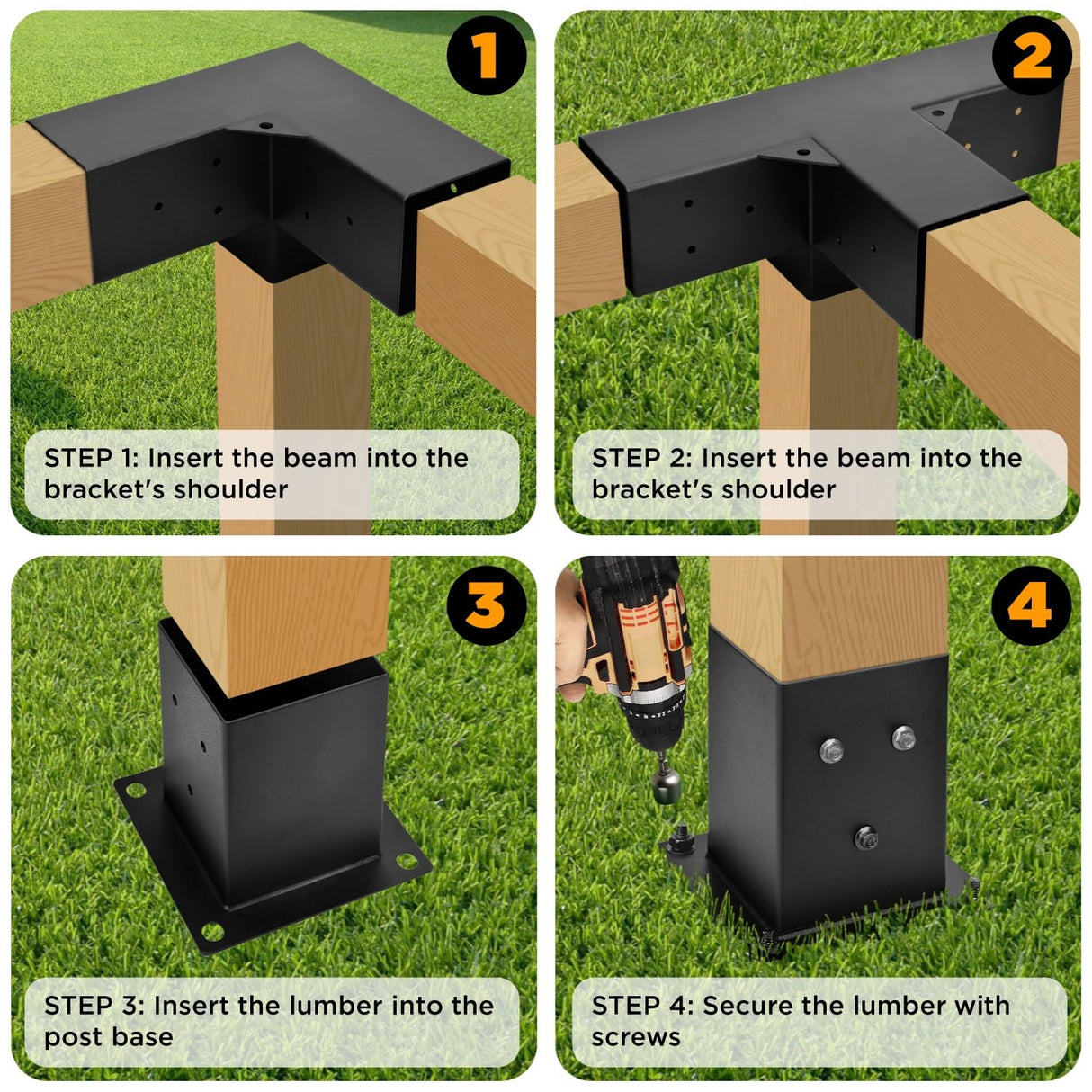 1

STEP 1: Insert the beam into the bracket's shoulder

2

STEP 2: Insert the beam into the bracket's shoulder

3

STEP 3: Insert the lumber into the post base

4

STEP 4: Secure the lumber with screws