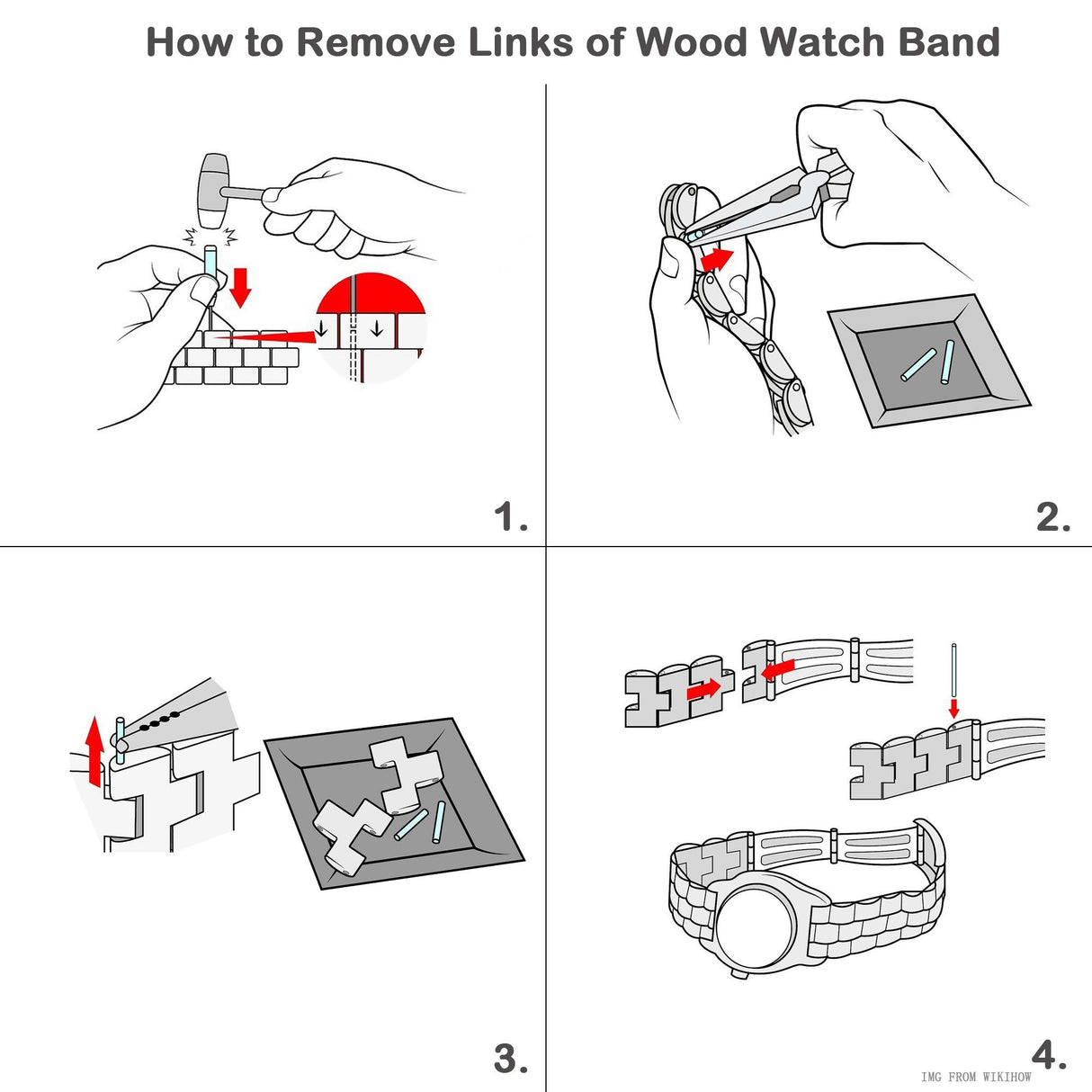 How to Remove Links of Wood Watch Band

1.

2.

3.

4.

IMG FROM WIKIHOW