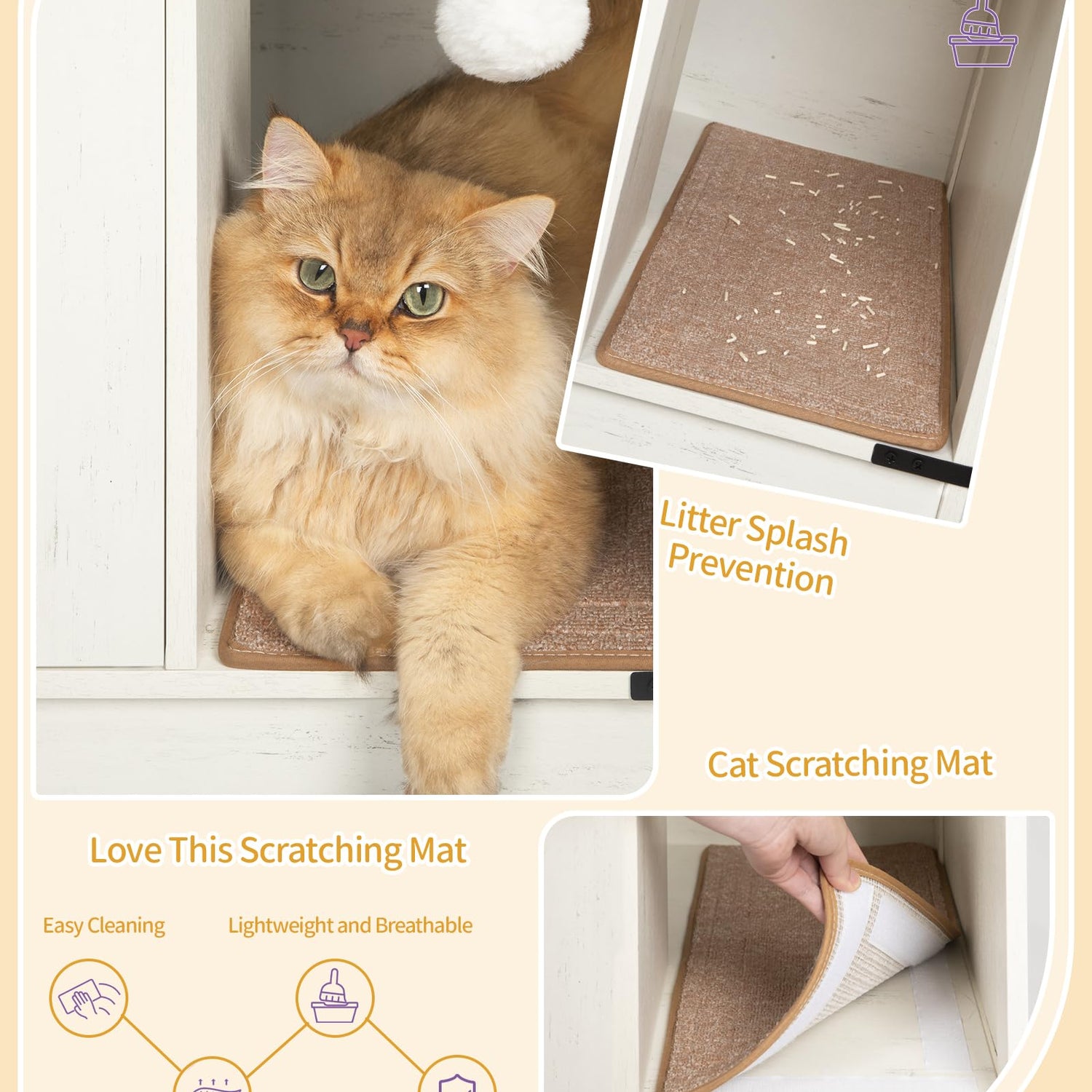 Litter Splash Prevention

Cat Scratching Mat

Love This Scratching Mat

Easy Cleaning

Lightweight and Breathable