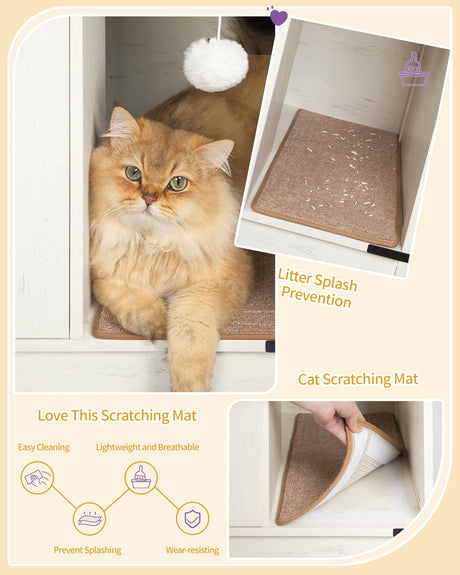 Litter Splash Prevention

Cat Scratching Mat

Love This Scratching Mat

Easy Cleaning

Lightweight and Breathable

Prevent Splashing

Wear-resisting