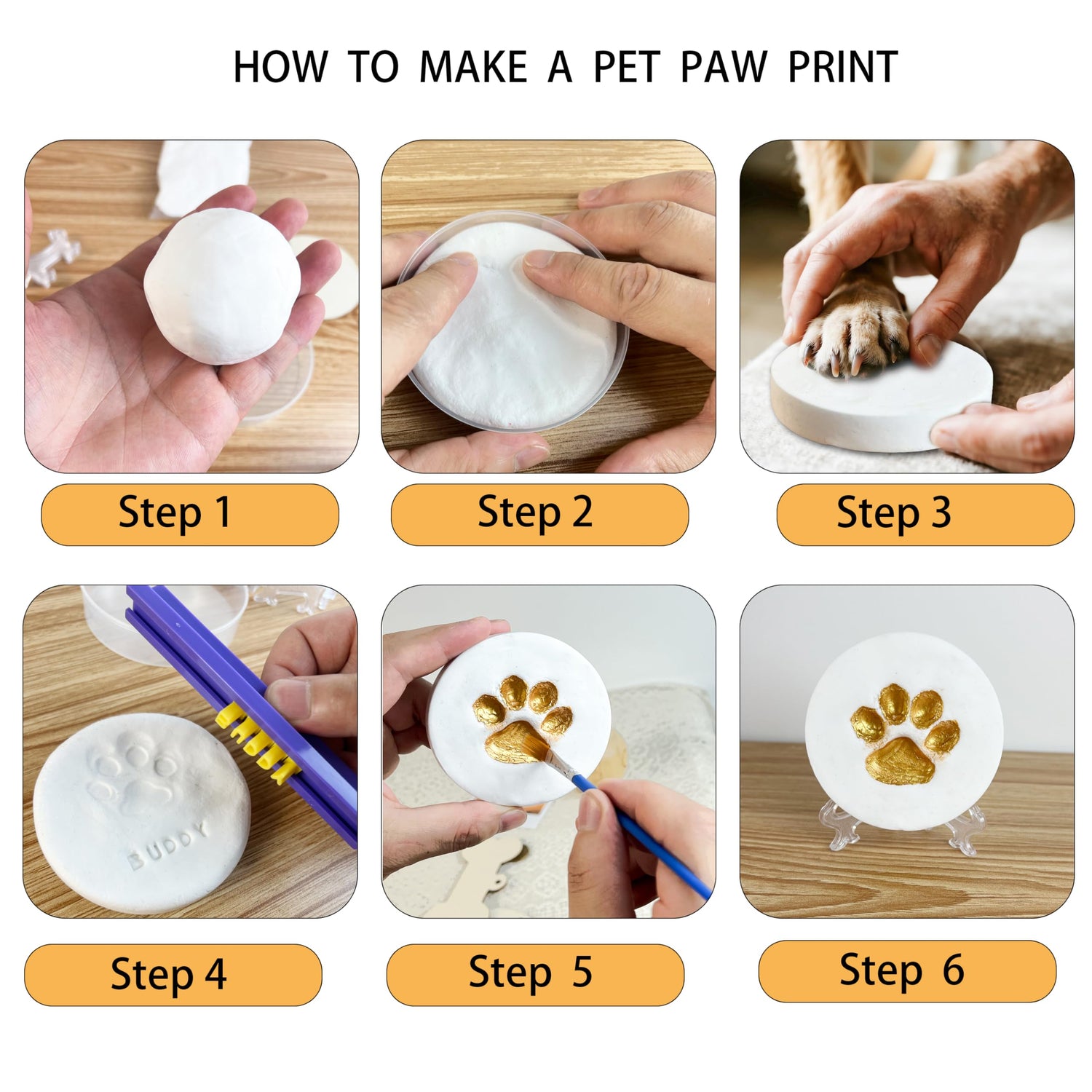 HOW TO MAKE A PET PAW PRINT

Step 1

Step 2

Step 3

BUDDY

Step 4

Step 5

Step 6