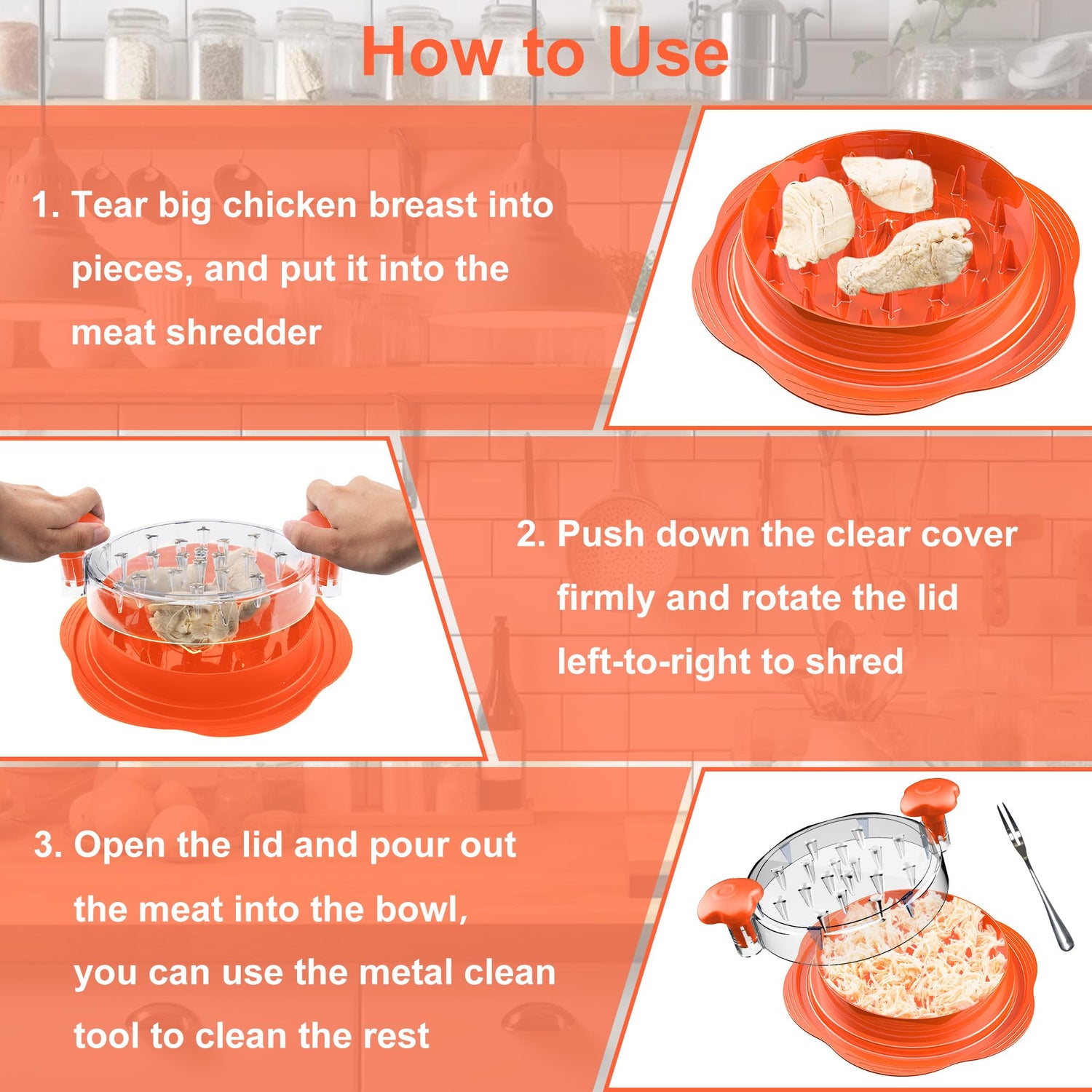 How to Use

1. Tear big chicken breast into pieces, and put it into the meat shredder

2. Push down the clear cover firmly and rotate the lid left-to-right to shred

3. Open the lid and pour out the meat into the bowl, you can use the metal clean tool to clean the rest