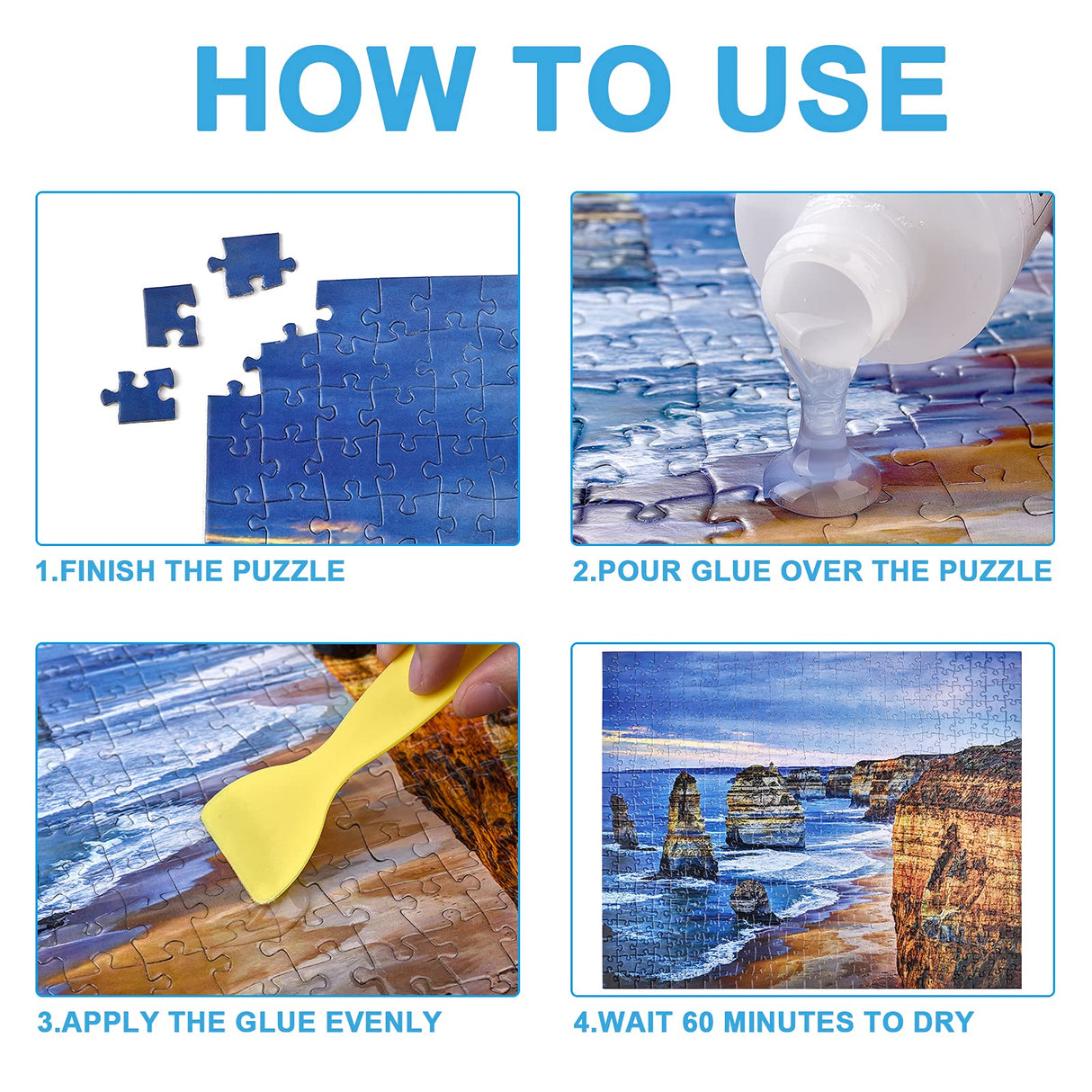 HOW TO USE

1.FINISH THE PUZZLE

2.POUR GLUE OVER THE PUZZLE

3.APPLY THE GLUE EVENLY

4.WAIT 60 MINUTES TO DRY