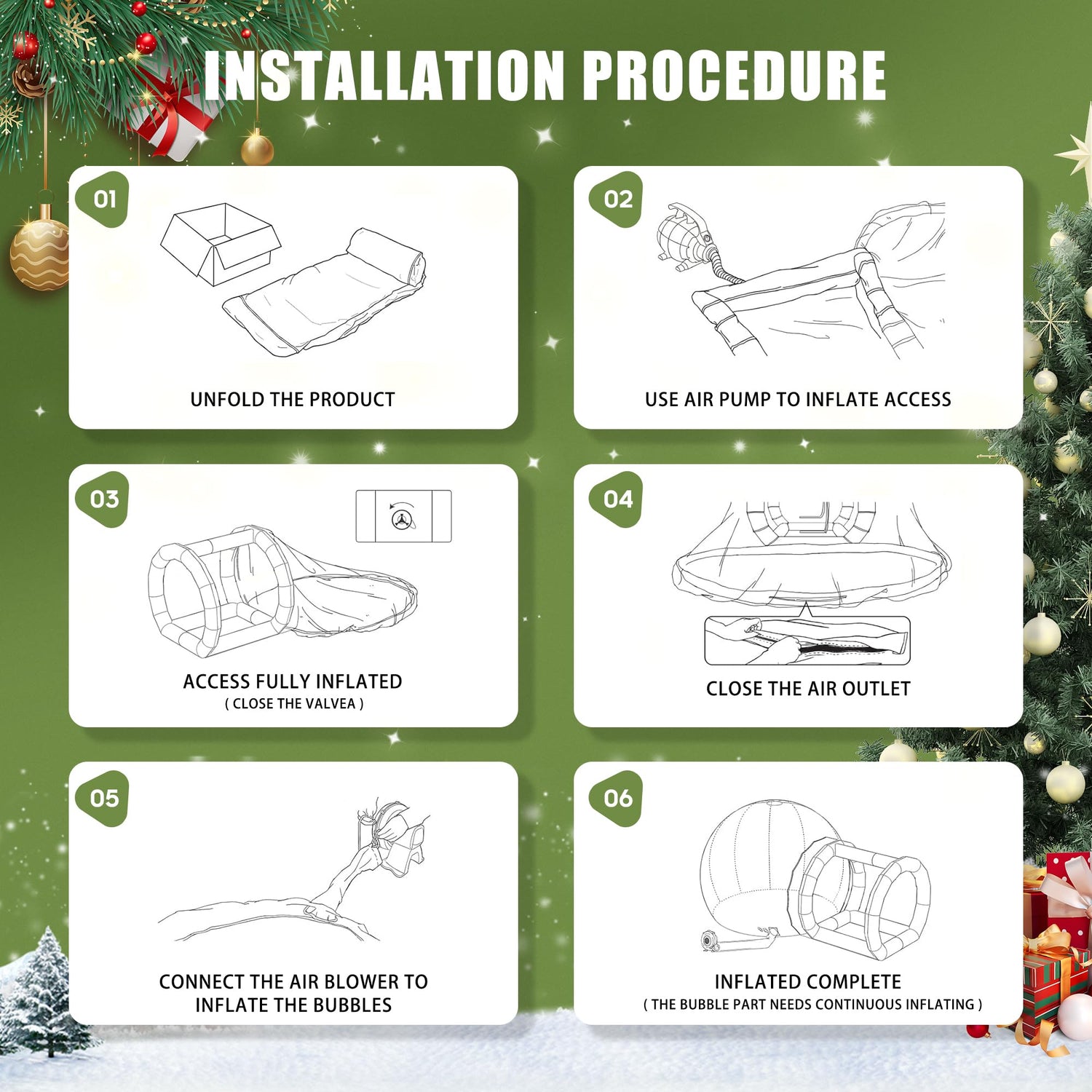 INSTALLATION PROCEDURE

01

UNFOLD THE PRODUCT

02

USE AIR PUMP TO INFLATE ACCESS

03

ACCESS FULLY INFLATED
( CLOSE THE VALVEA )

04

CLOSE THE AIR OUTLET

05

CONNECT THE AIR BLOWER TO INFLATE THE BUBBLES

06

INFLATED COMPLETE
( THE BUBBLE PART NEEDS CONTINUOUS INFLATING )