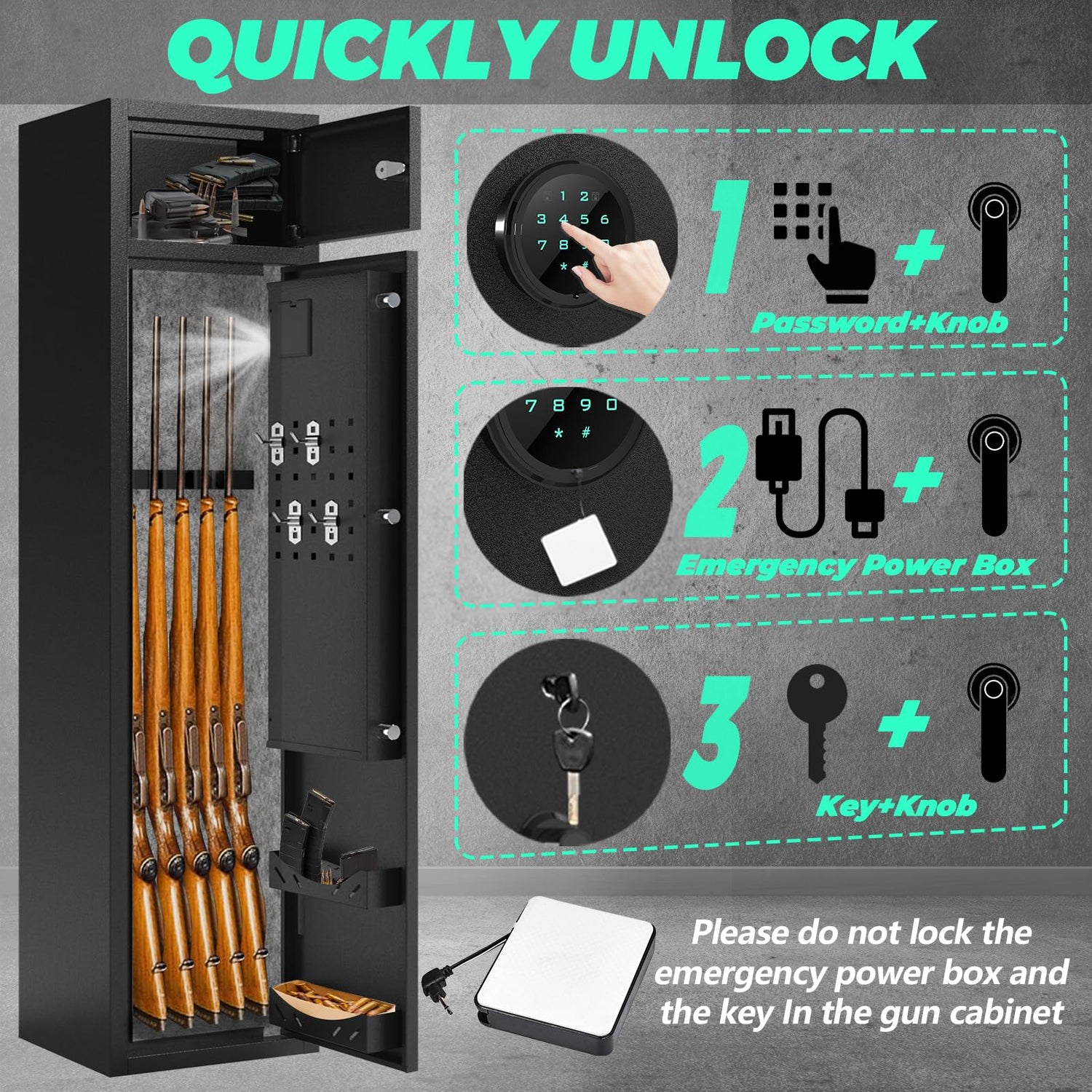 QUICKLY UNLOCK

1 2
3 4 5 6
7 8
* #

1 + Password+Knob

7 8 9 0
* #

2 + Emergency Power Box

3 + Key+Knob

Please do not lock the emergency power box and the key In the gun cabinet