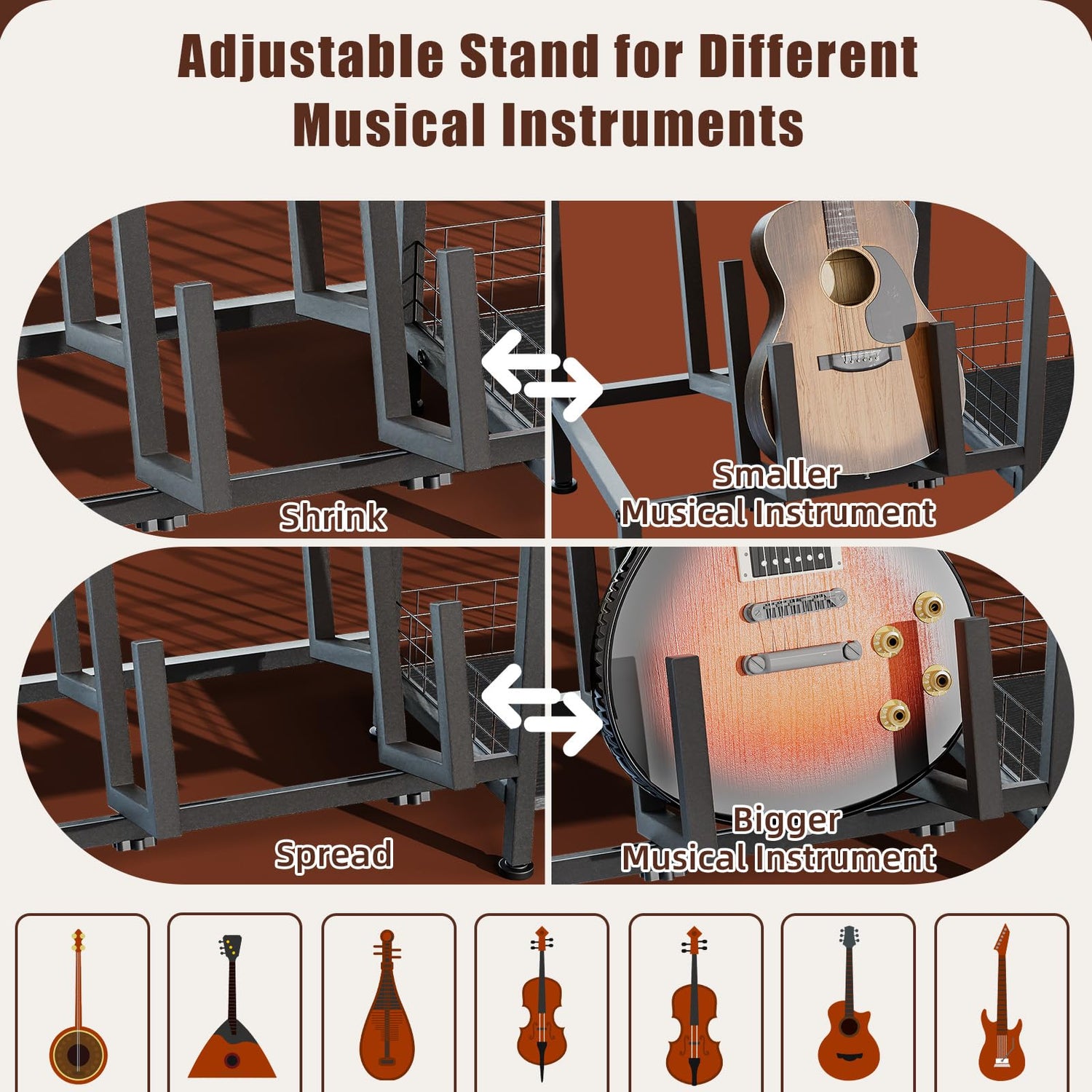 Adjustable Stand for Different Musical Instruments

Shrink

Smaller
Musical Instrument

Spread

Bigger
Musical Instrument