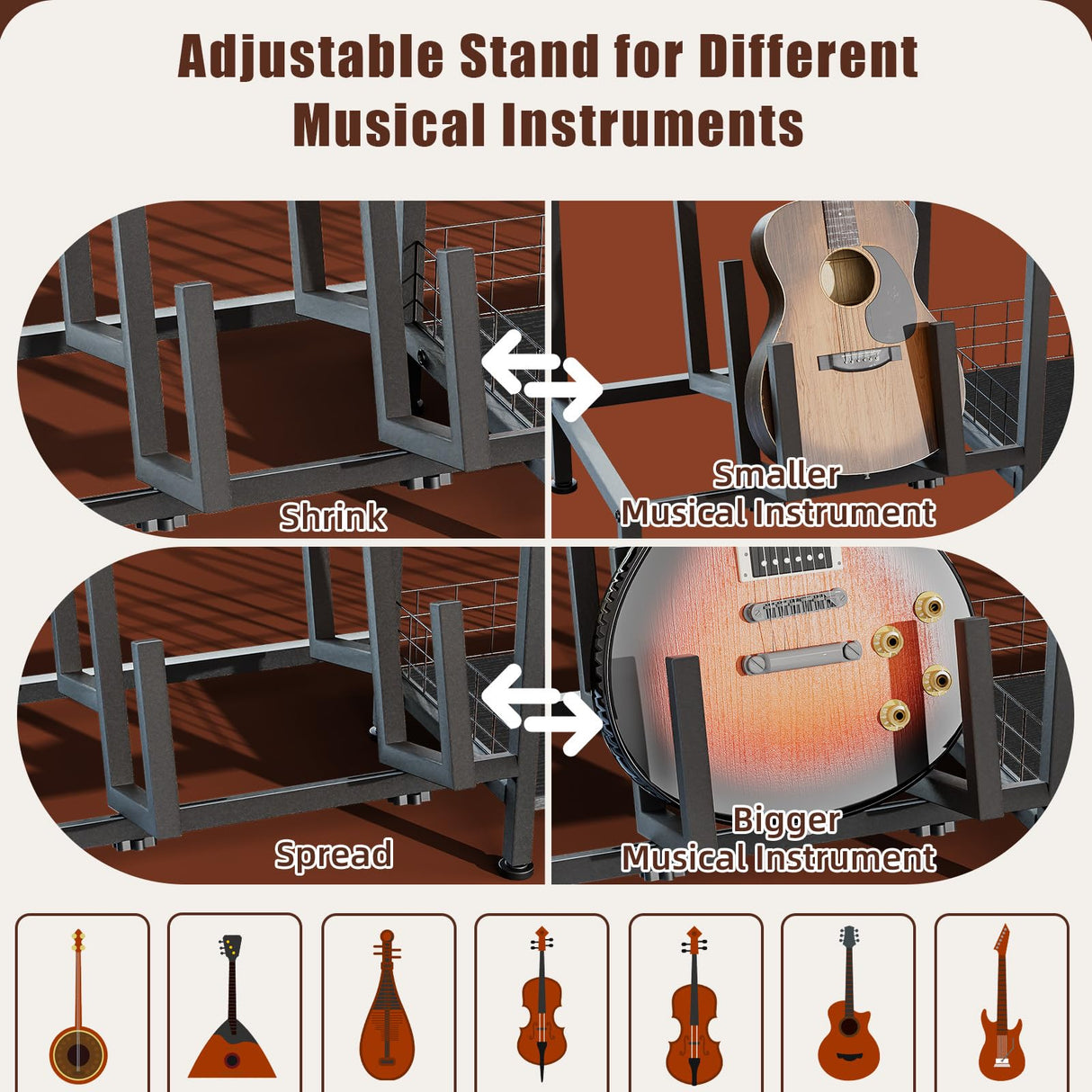 Adjustable Stand for Different Musical Instruments

Shrink

Smaller Musical Instrument

Spread

Bigger Musical Instrument