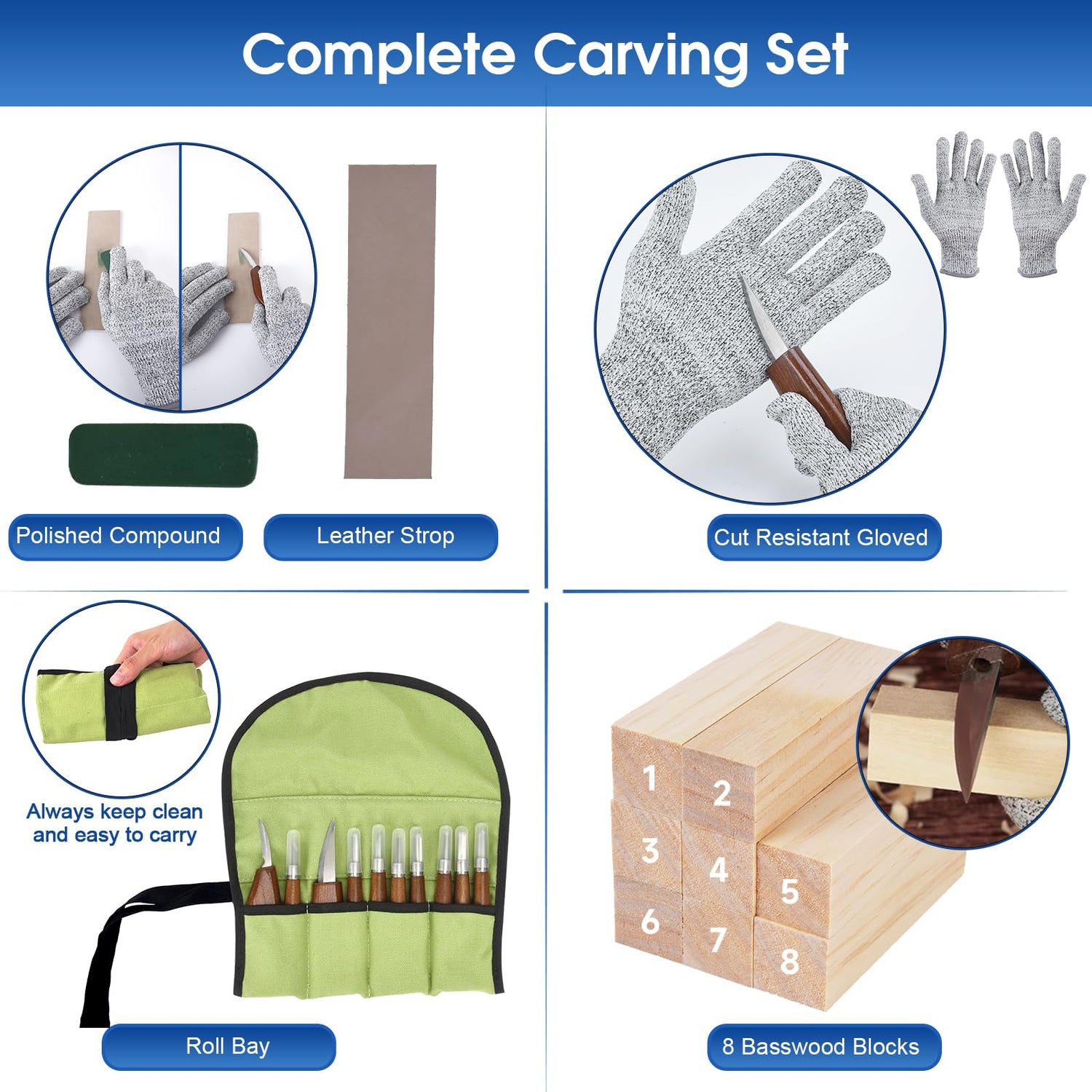 Complete Carving Set

Polished Compound

Leather Strop

Cut Resistant Gloved

Always keep clean and easy to carry

Roll Bay

1
2
3
4
5
6
7
8

8 Basswood Blocks