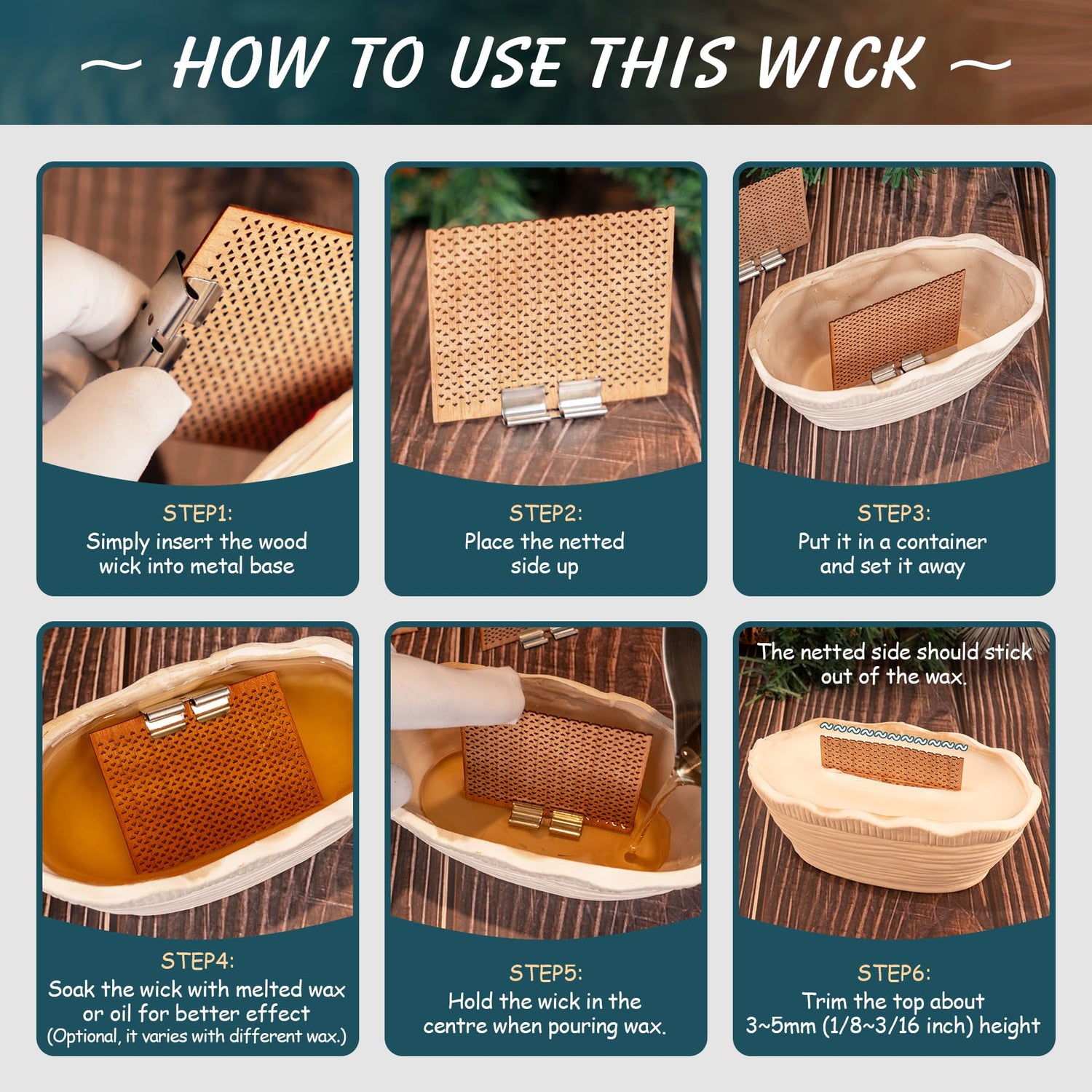 ~ HOW TO USE THIS WICK ~

STEP1:
Simply insert the wood wick into metal base

STEP2:
Place the netted side up

STEP3:
Put it in a container and set it away

STEP4:
Soak the wick with melted wax or oil for better effect
(Optional, it varies with different wax.)

STEP5:
Hold the wick in the centre when pouring wax.

The netted side should stick out of the wax.

STEP6:
Trim the top about 3~5mm (1/8~3/16 inch) height