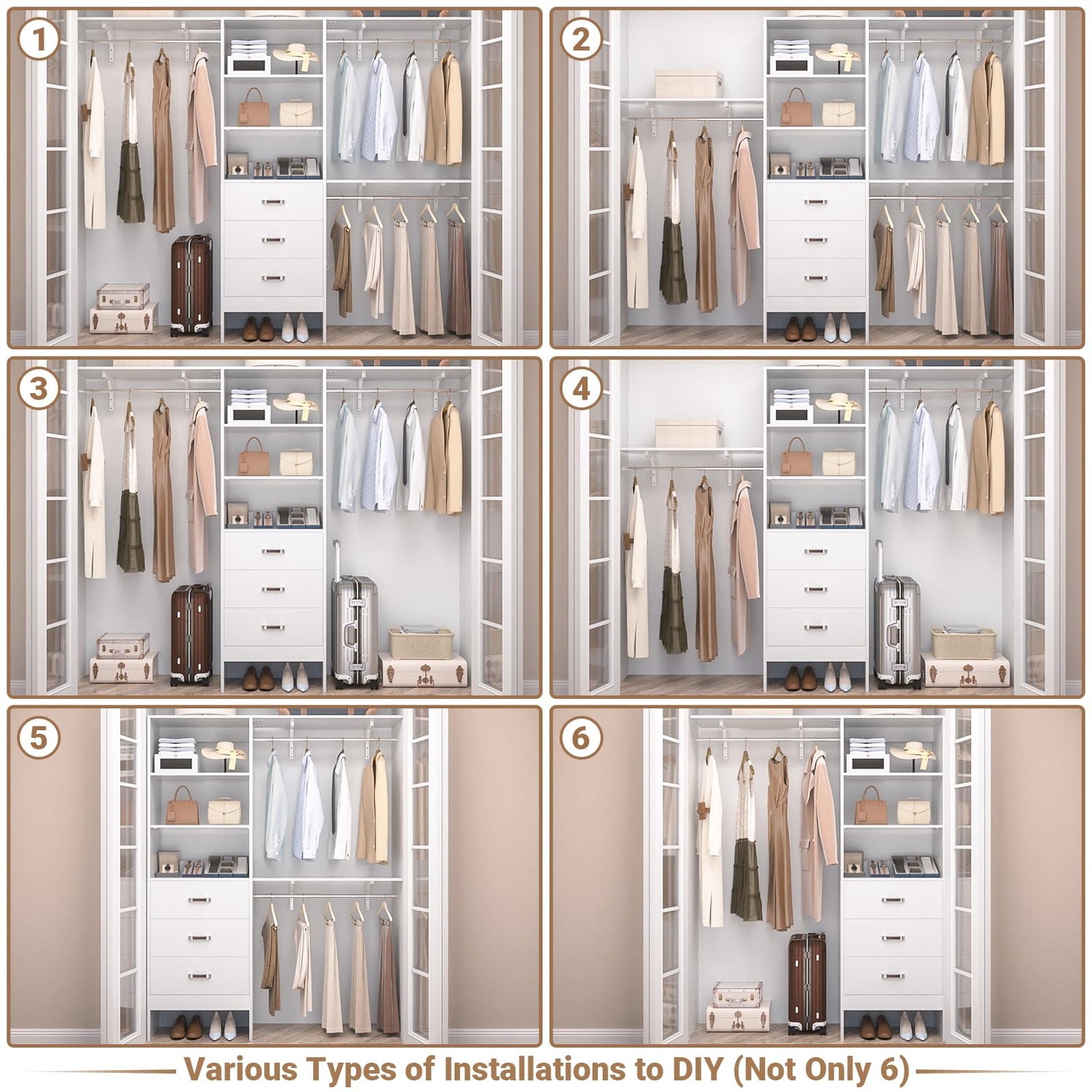 1

2

3

4

5

6

Various Types of Installations to DIY (Not Only 6)