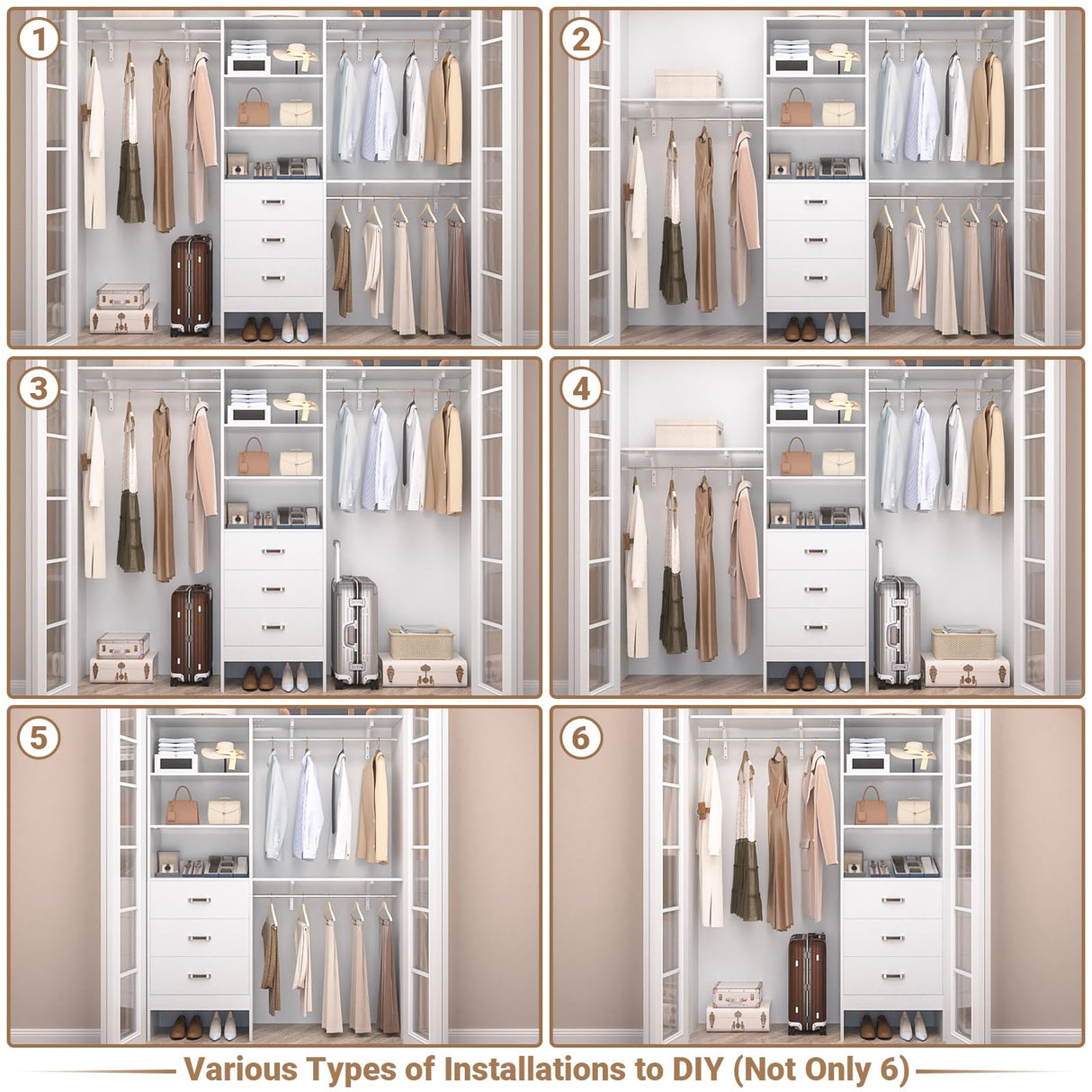 1
2
3
4
5
6
Various Types of Installations to DIY (Not Only 6)