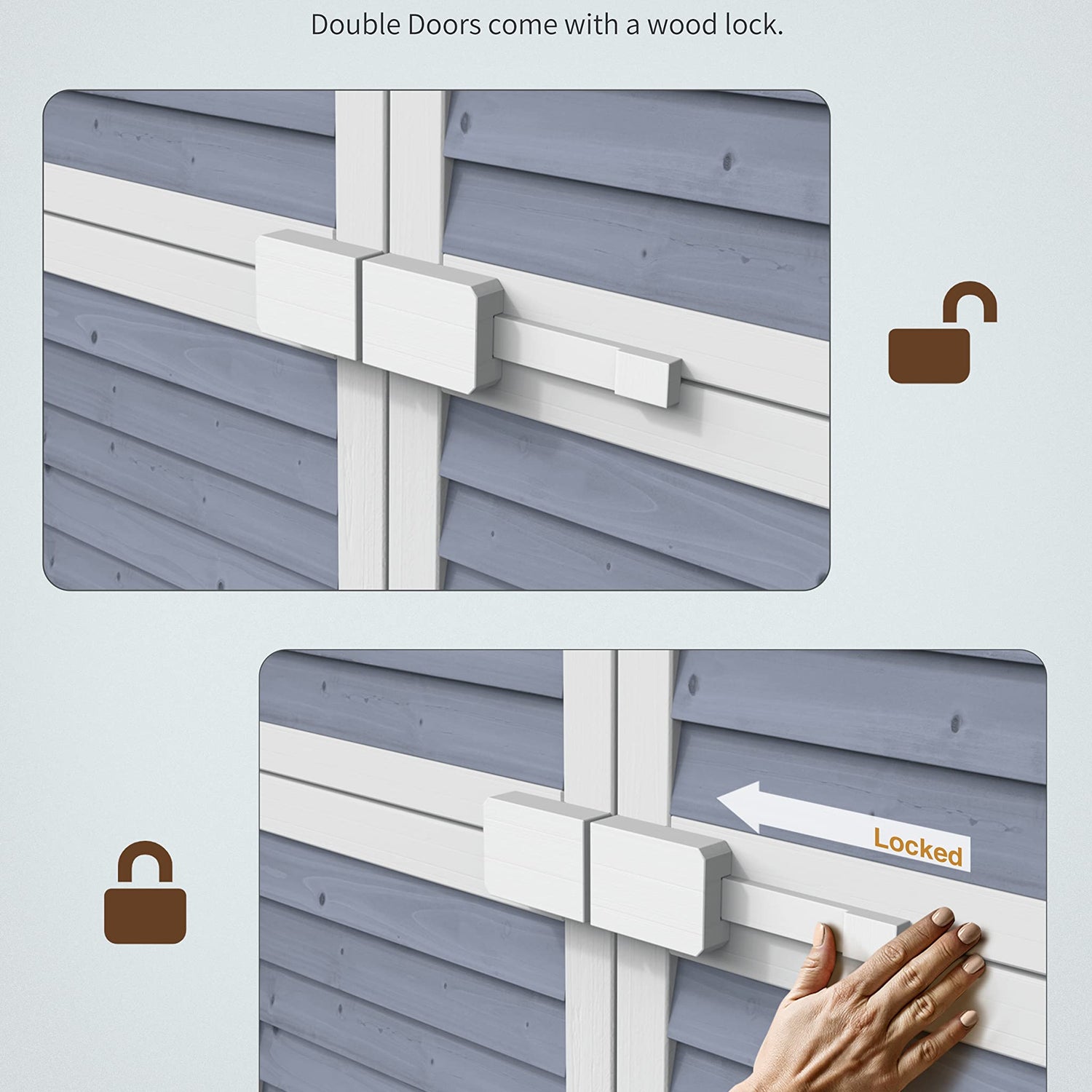 Double Doors come with a wood lock.

Locked