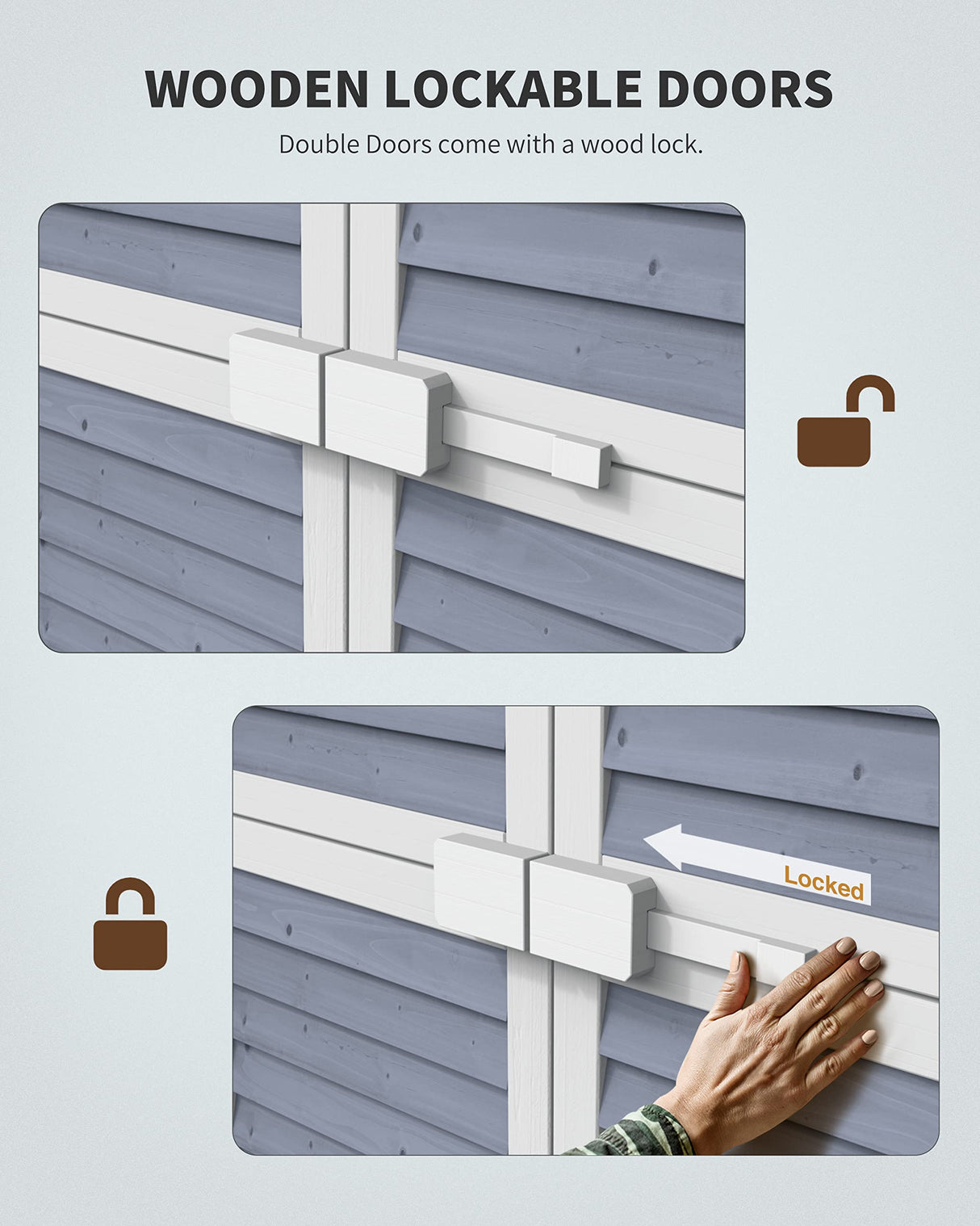 WOODEN LOCKABLE DOORS

Double Doors come with a wood lock.

Locked