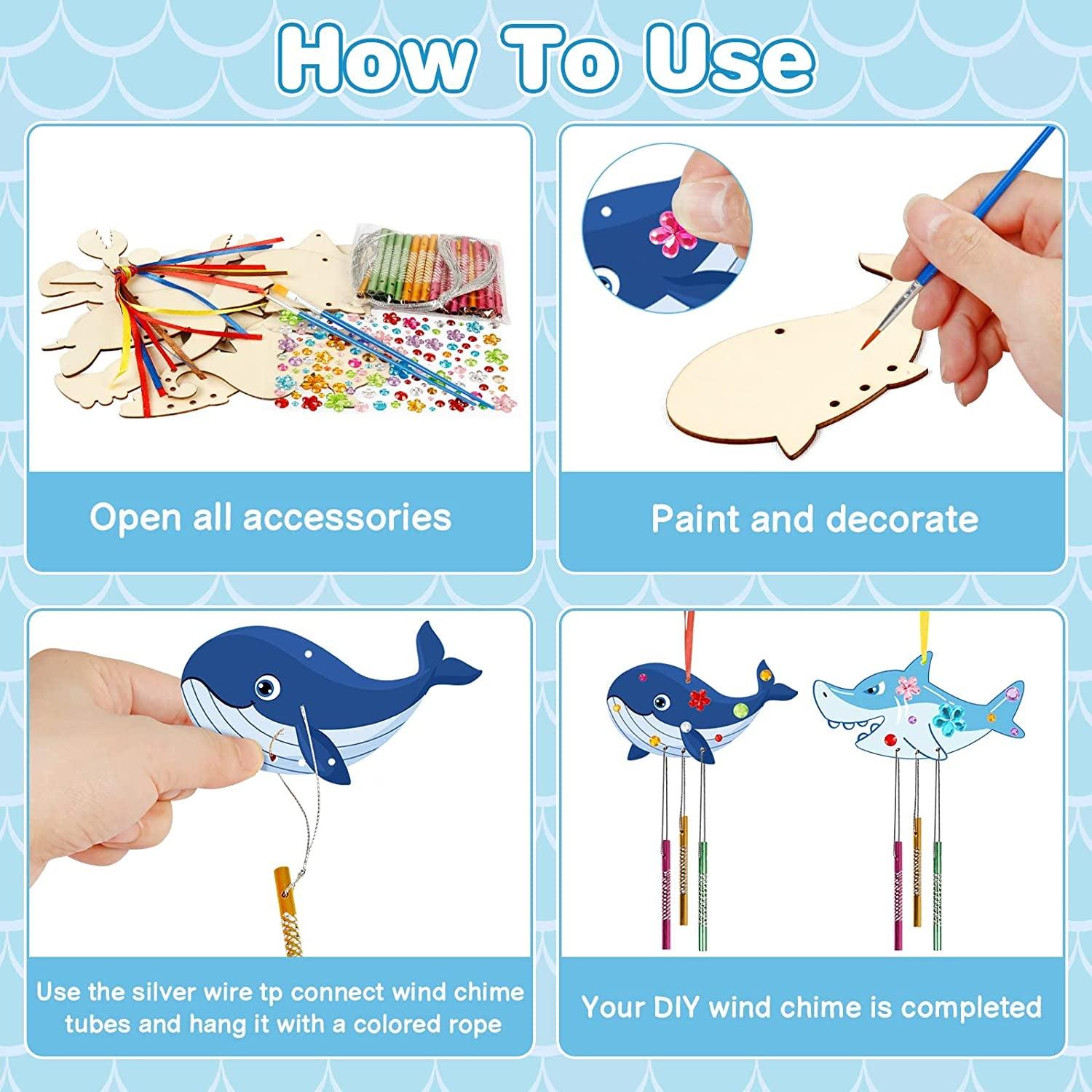 How To Use

Open all accessories

Paint and decorate

Use the silver wire tp connect wind chime tubes and hang it with a colored rope

Your DIY wind chime is completed