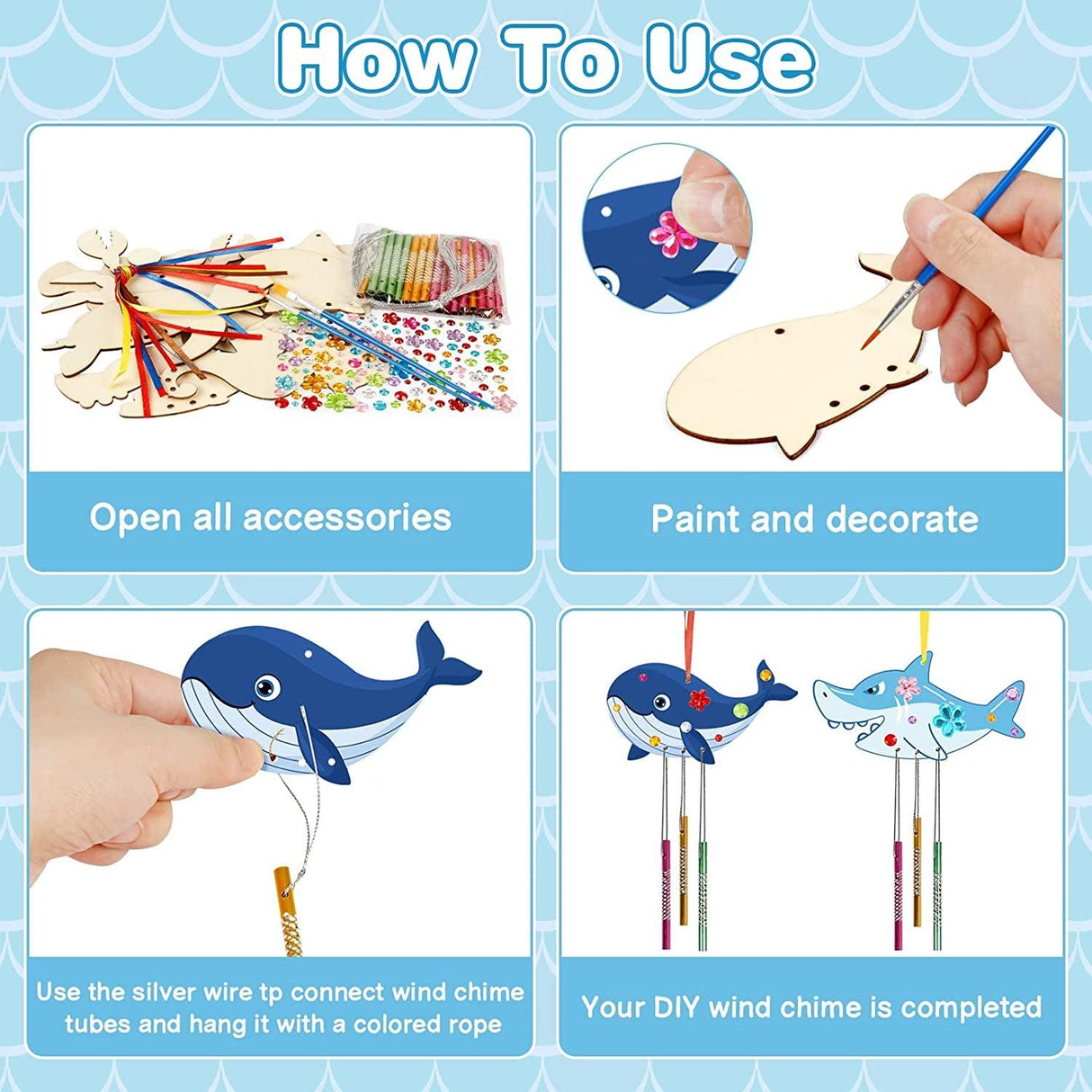 How To Use

Open all accessories

Paint and decorate

Use the silver wire tp connect wind chime tubes and hang it with a colored rope

Your DIY wind chime is completed