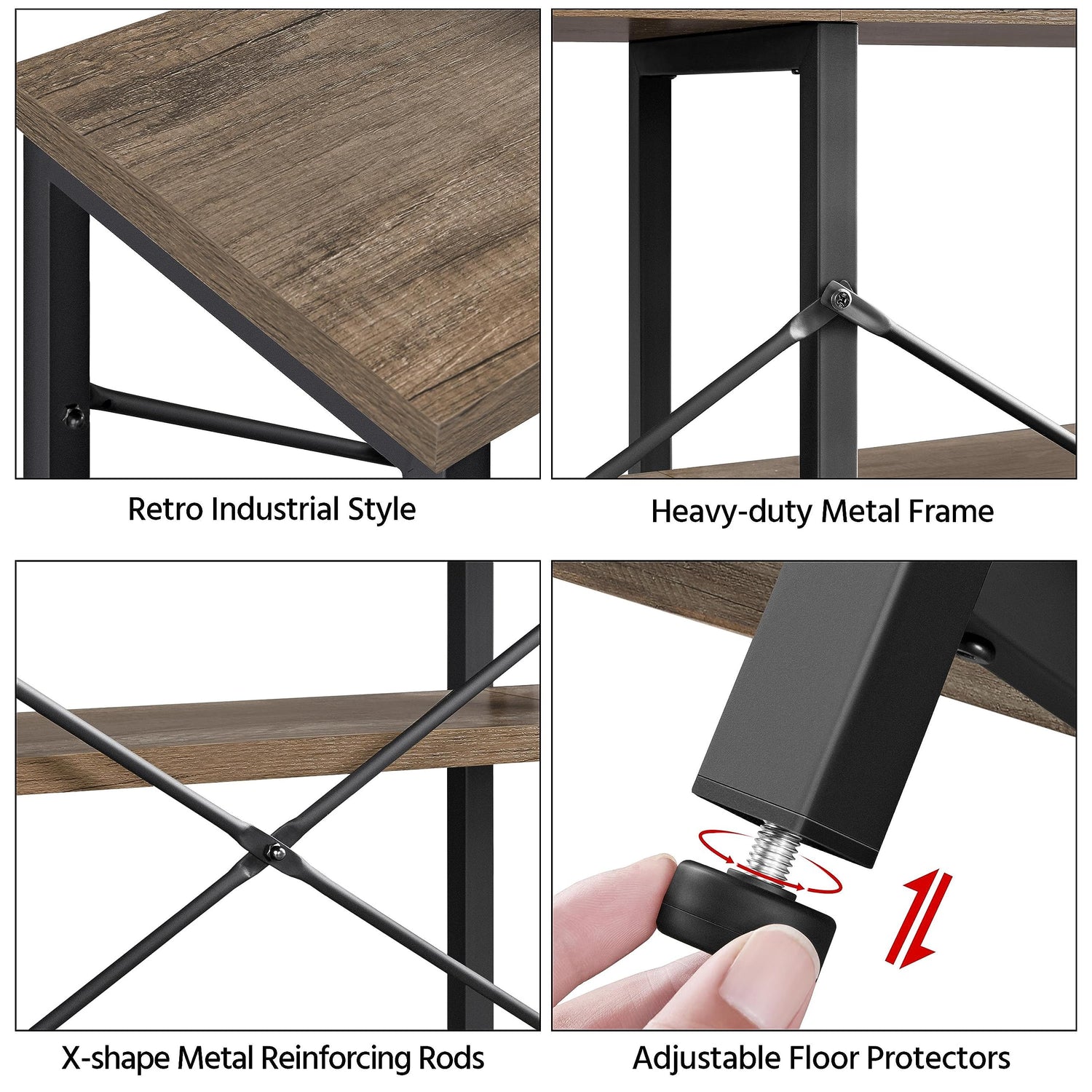 Retro Industrial Style

Heavy-duty Metal Frame

X-shape Metal Reinforcing Rods

Adjustable Floor Protectors