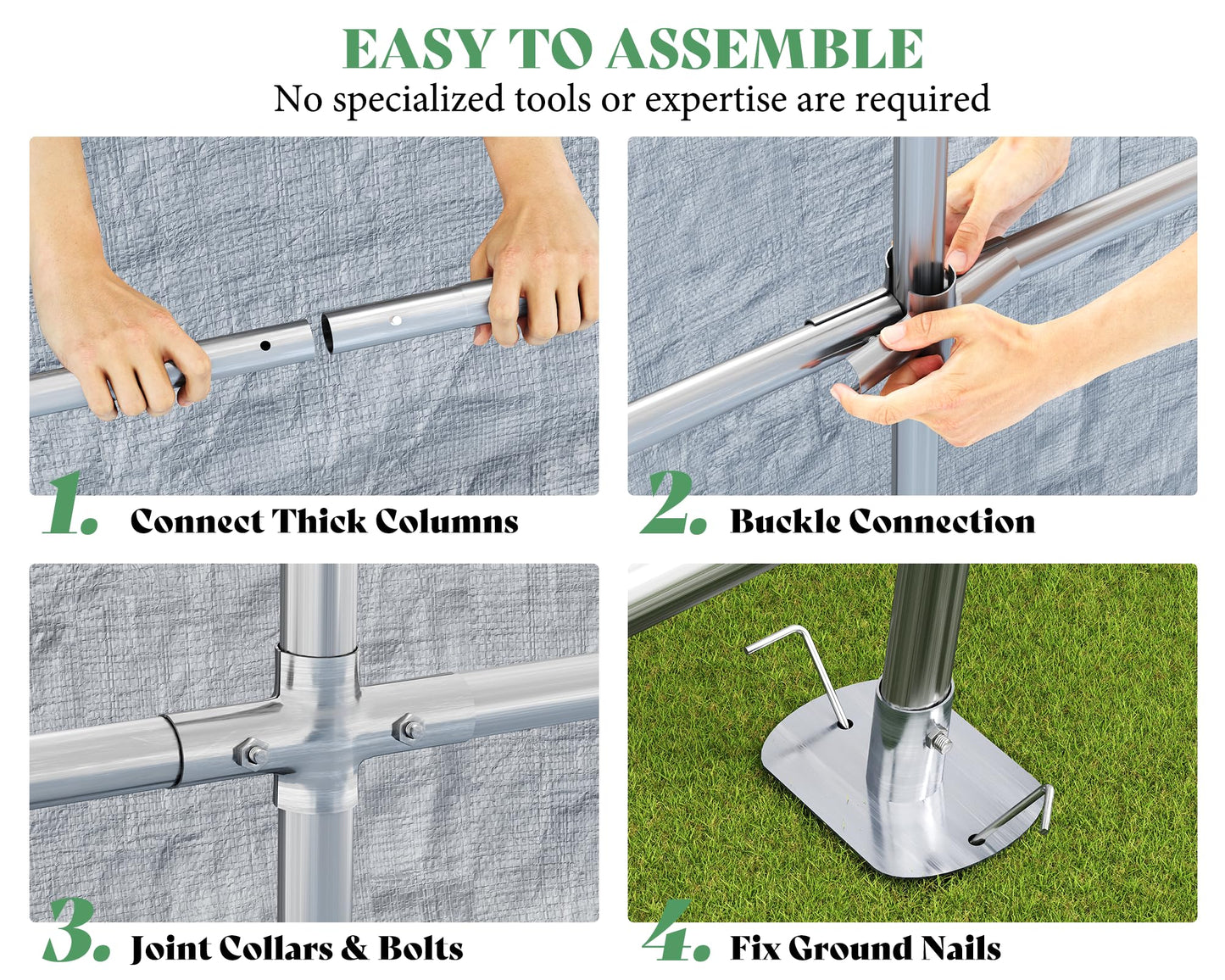 EASY TO ASSEMBLE
No specialized tools or expertise are required

1. Connect Thick Columns

2. Buckle Connection

3. Joint Collars & Bolts

4. Fix Ground Nails