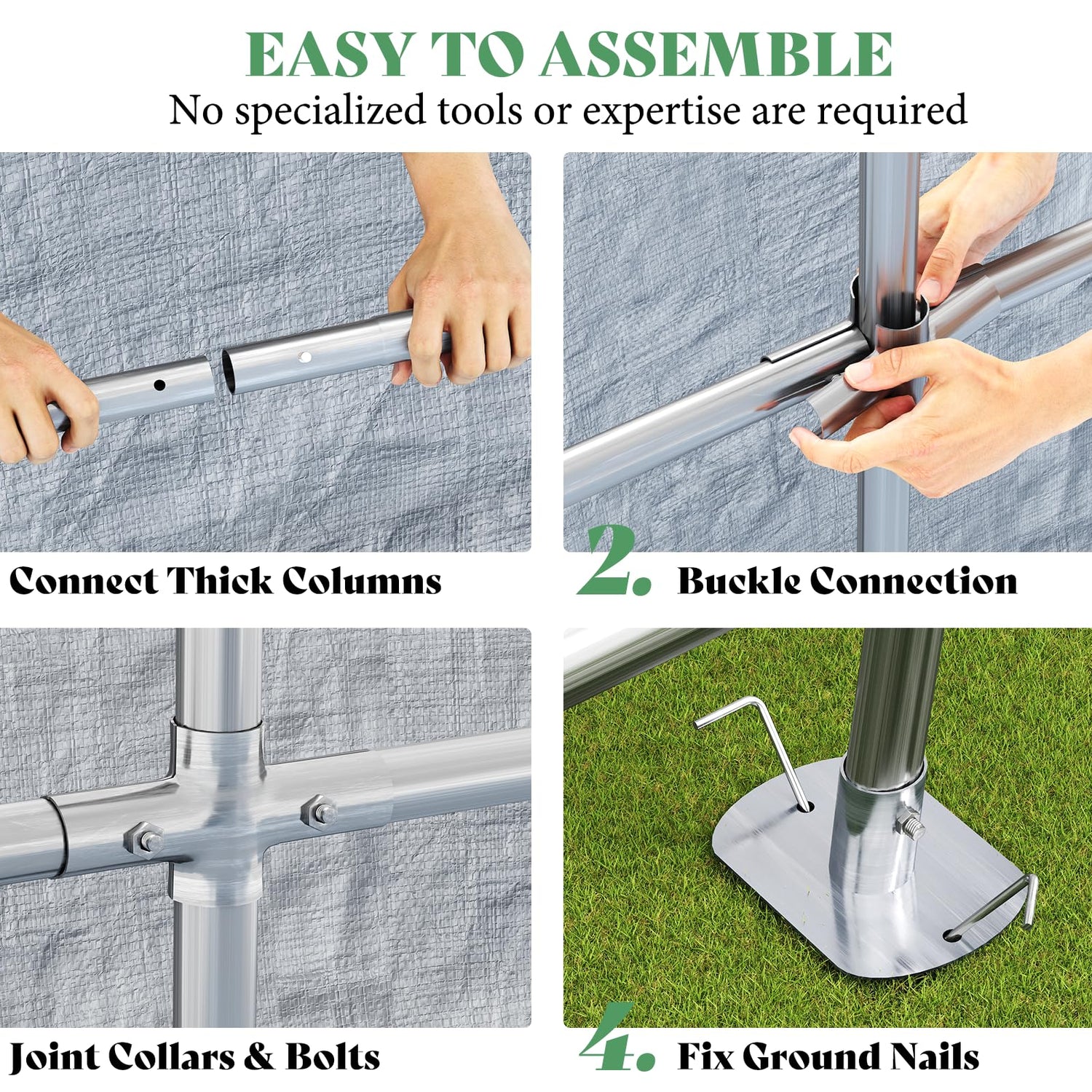 EASY TO ASSEMBLE
No specialized tools or expertise are required

Connect Thick Columns

2. Buckle Connection

Joint Collars & Bolts

4. Fix Ground Nails