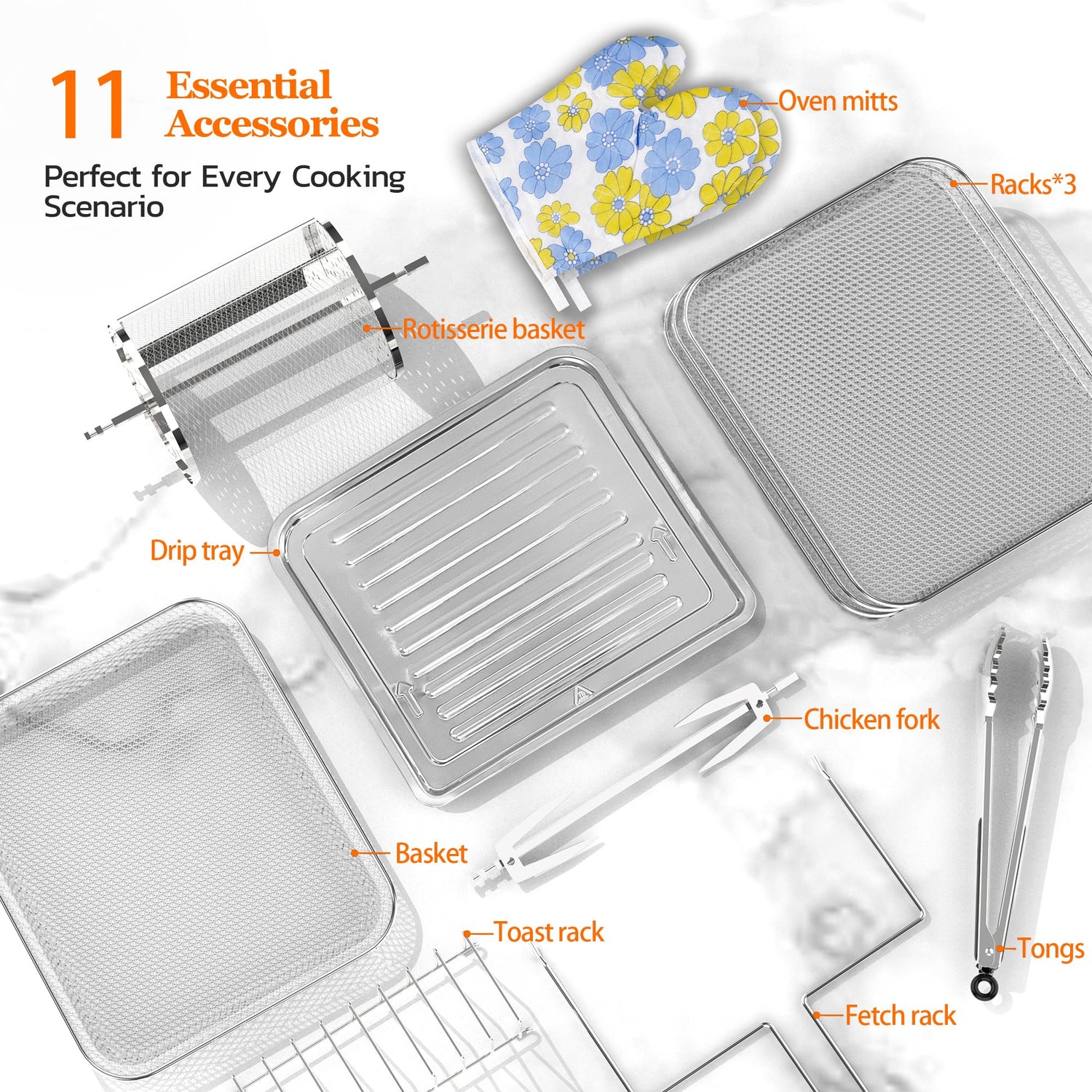 11 Essential Accessories

Perfect for Every Cooking Scenario

Oven mitts

Racks*3

Rotisserie basket

Drip tray

Chicken fork

Basket

Toast rack

Tongs

Fetch rack