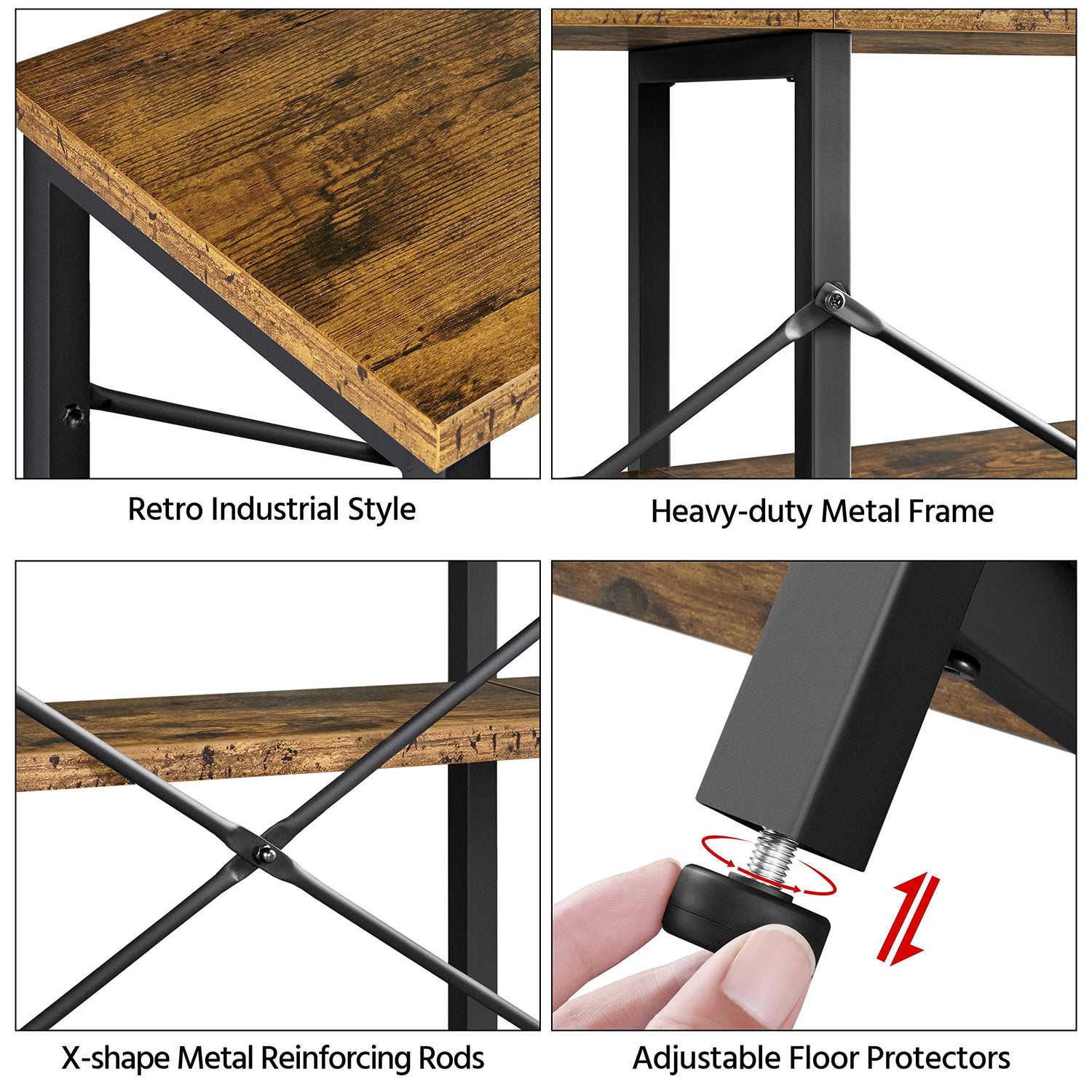 Retro Industrial Style

Heavy-duty Metal Frame

X-shape Metal Reinforcing Rods

Adjustable Floor Protectors