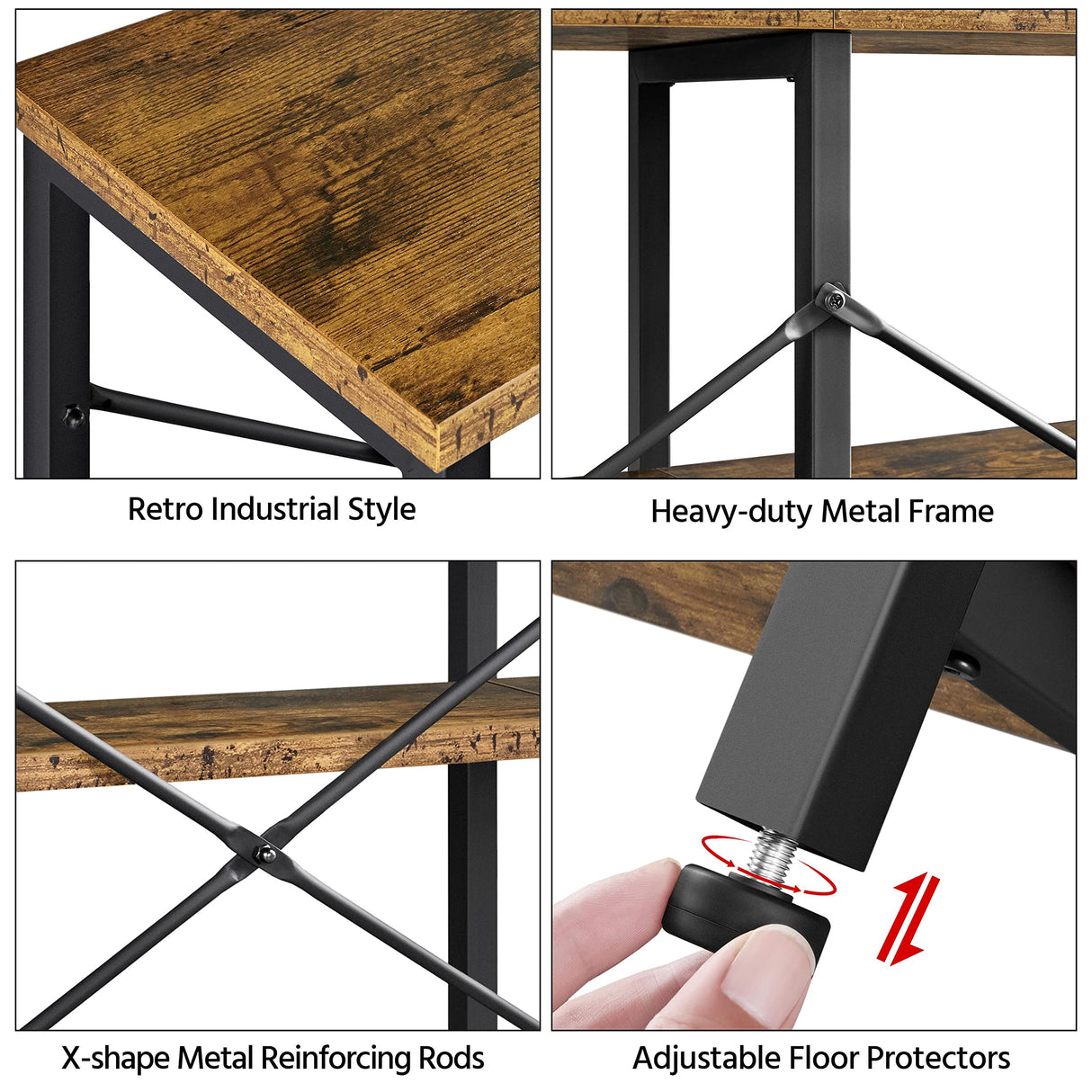 Retro Industrial Style

Heavy-duty Metal Frame

X-shape Metal Reinforcing Rods

Adjustable Floor Protectors