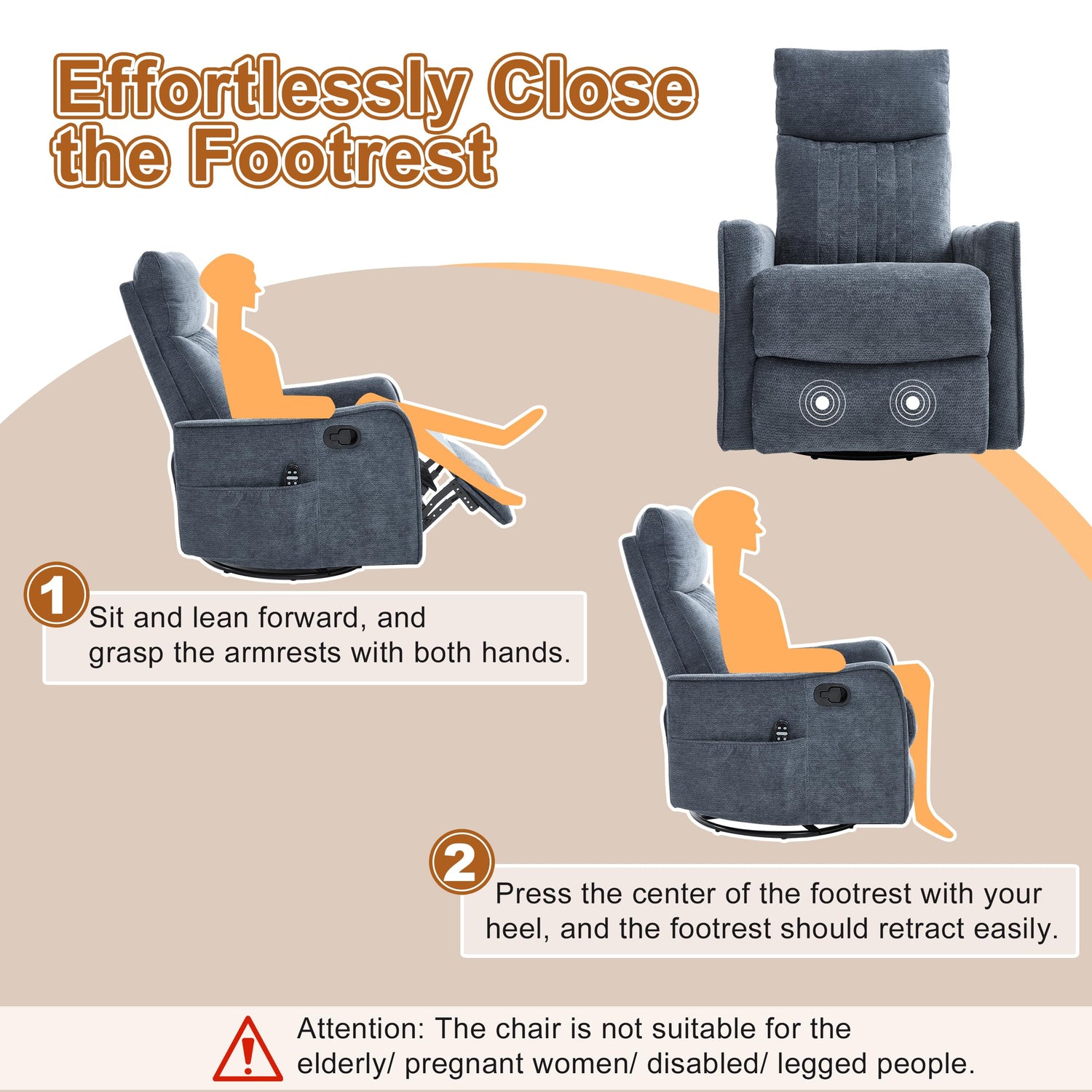 Effortlessly Close the Footrest

1
Sit and lean forward, and grasp the armrests with both hands.

2
Press the center of the footrest with your heel, and the footrest should retract easily.

Attention: The chair is not suitable for the elderly/ pregnant women/ disabled/ legged people.