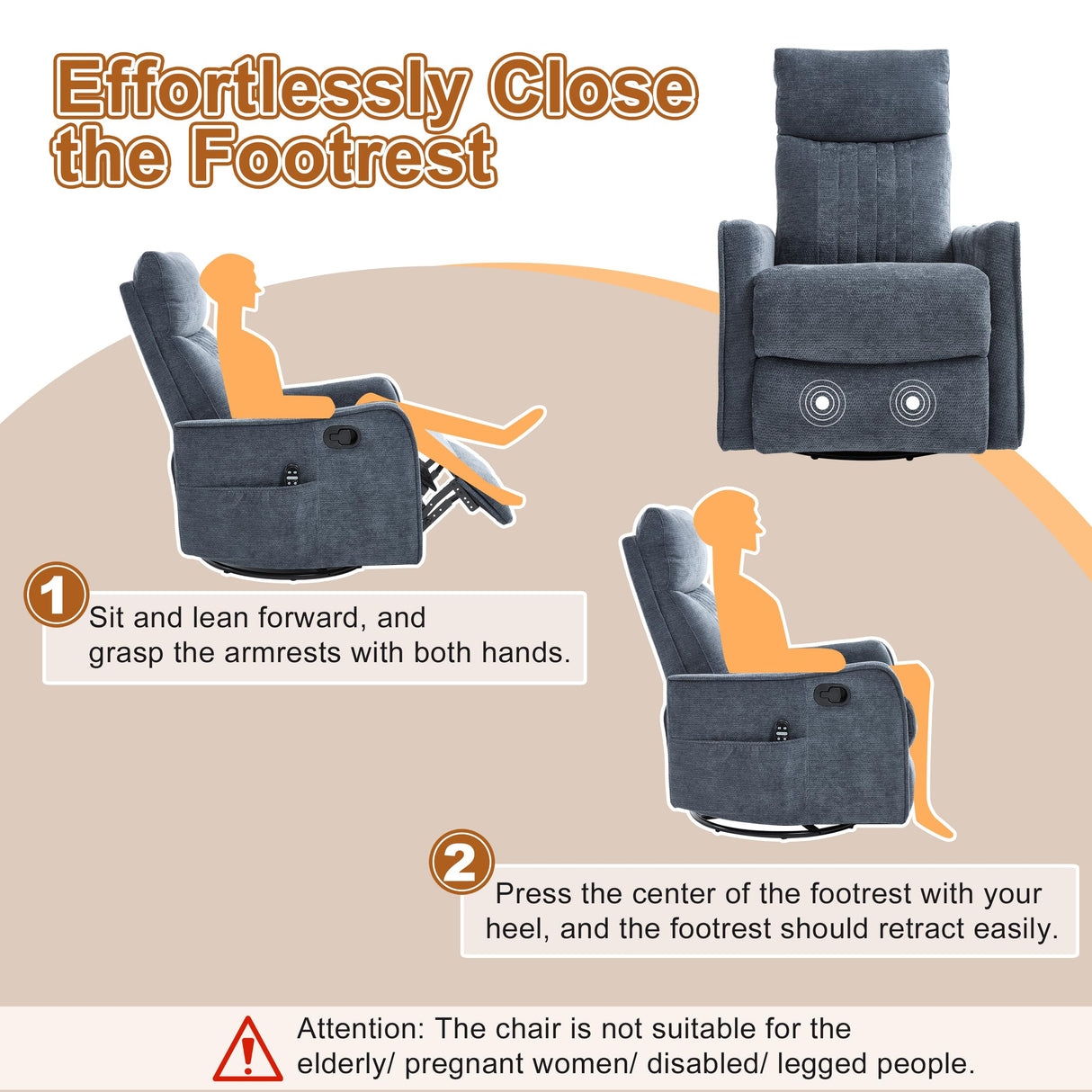 Effortlessly Close the Footrest

1

Sit and lean forward, and grasp the armrests with both hands.

2

Press the center of the footrest with your heel, and the footrest should retract easily.

Attention: The chair is not suitable for the elderly/ pregnant women/ disabled/ legged people.