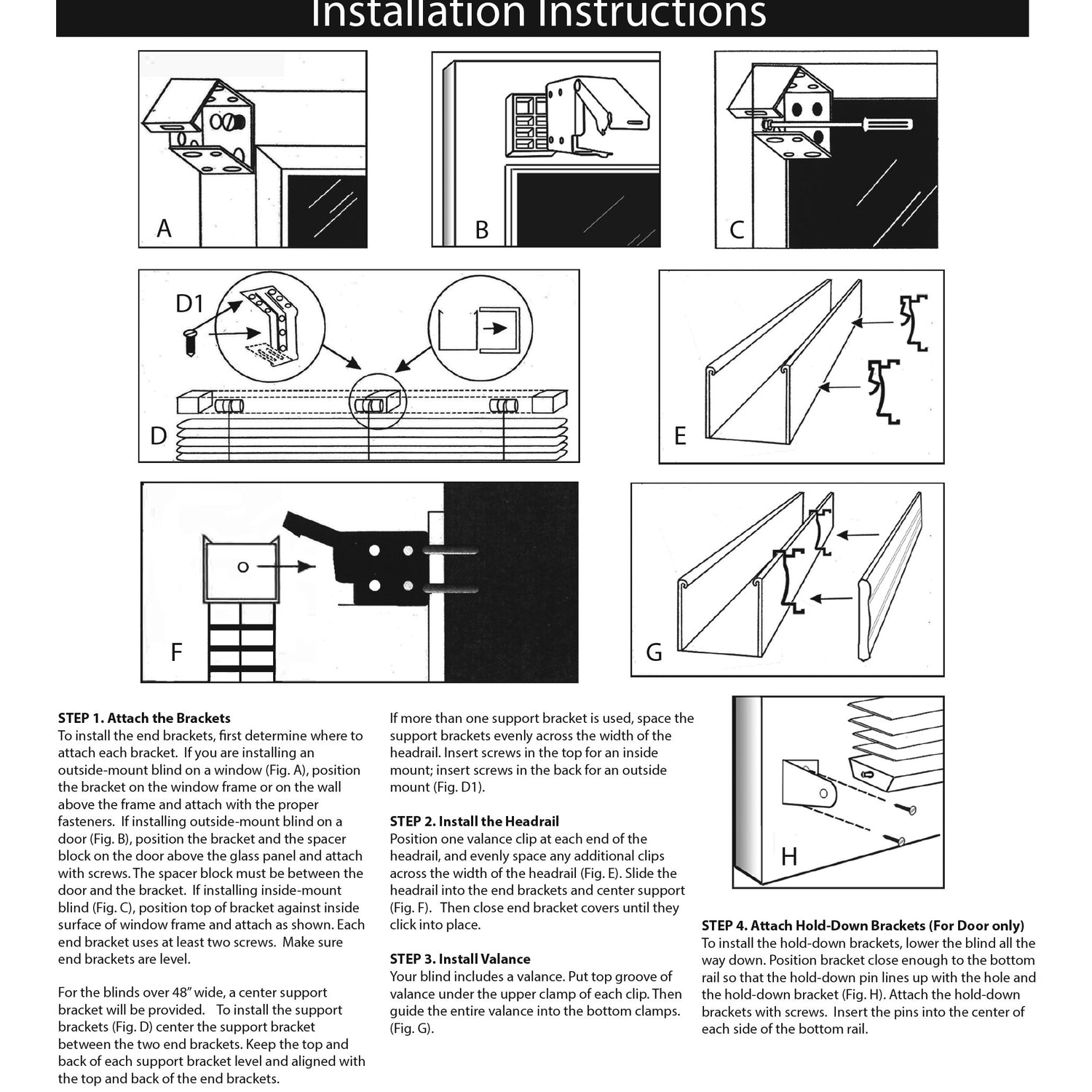 Installation Instructions

A

B

C

D1

D

E

F

G

STEP 1. Attach the Brackets
To install the end brackets, first determine where to attach each bracket. If you are installing an outside-mount blind on a window (Fig. A), position the bracket on the window frame or on the wall above the frame and attach with the proper fasteners. If installing outside-mount blind on a door (Fig. B), position the bracket and the spacer block on the door above the glass panel and attach with screws. The spacer block must be between the door and the bracket. If installing inside-mount blind (Fig. C), position top of bracket against inside surface of window frame and attach as shown. Each end bracket uses at least two screws. Make sure end brackets are level.

For the blinds over 48" wide, a center support bracket will be provided. To install the support brackets (Fig. D) center the support bracket between the two end brackets. Keep the top and back of each support bracket level and aligned with the top and back of the end brackets.

If more than one support bracket is used, space the support brackets evenly across the width of the headrail. Insert screws in the top for an inside mount; insert screws in the back for an outside mount (Fig. D1).

STEP 2. Install the Headrail
Position one valance clip at each end of the headrail, and evenly space any additional clips across the width of the headrail (Fig. E). Slide the headrail into the end brackets and center support (Fig. F). Then close end bracket covers until they click into place.

STEP 3. Install Valance
Your blind includes a valance. Put top groove of valance under the upper clamp of each clip. Then guide the entire valance into the bottom clamps. (Fig. G).

H

STEP 4. Attach Hold-Down Brackets (For Door only)
To install the hold-down brackets, lower the blind all the way down. Position bracket close enough to the bottom rail so that the hold-down pin lines up with the hole and the hold-down bracket (Fig. H). Attach the hold-down brackets with screws. Insert the pins into the center of each side of the bottom rail.