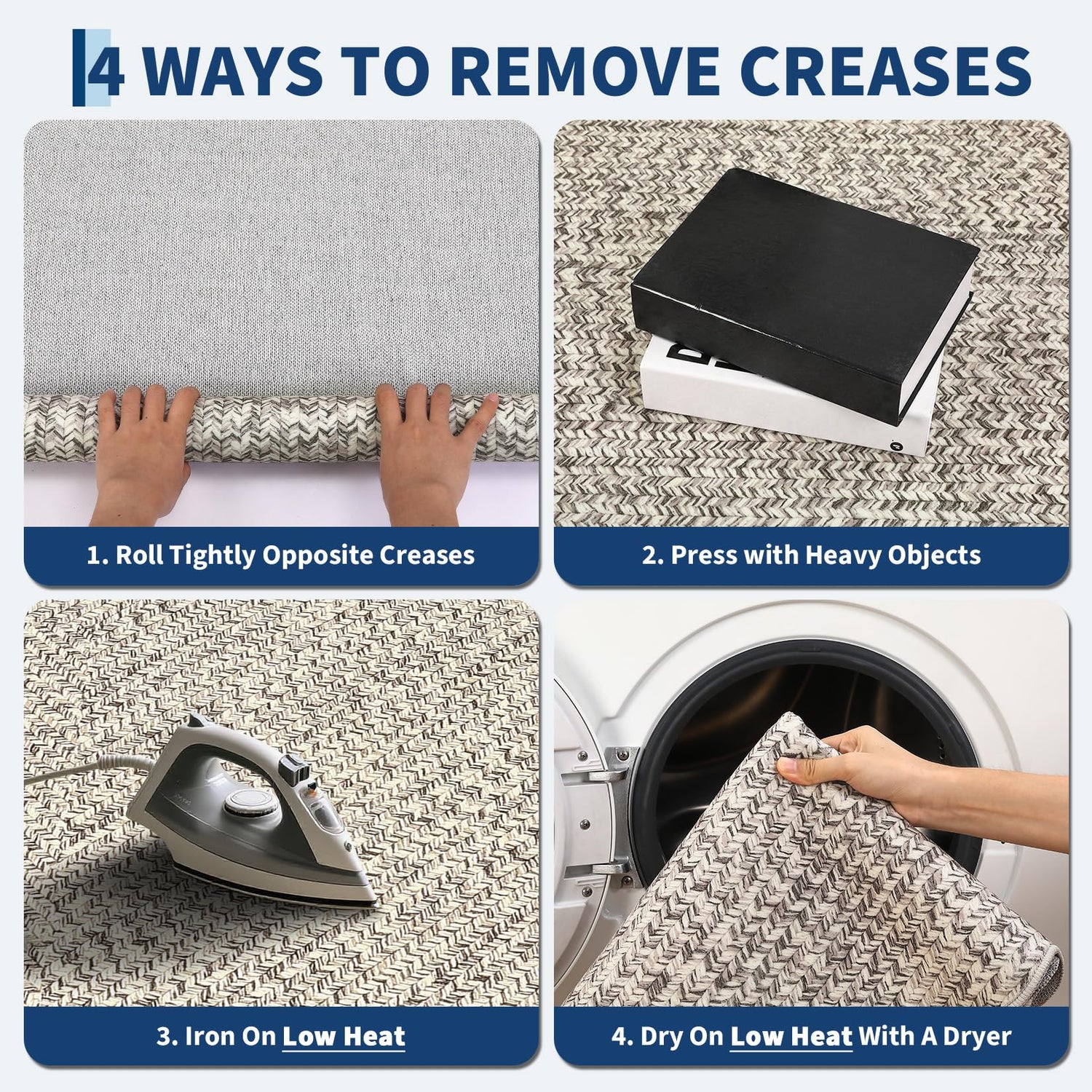 4 WAYS TO REMOVE CREASES

1. Roll Tightly Opposite Creases

2. Press with Heavy Objects

3. Iron On Low Heat

4. Dry On Low Heat With A Dryer