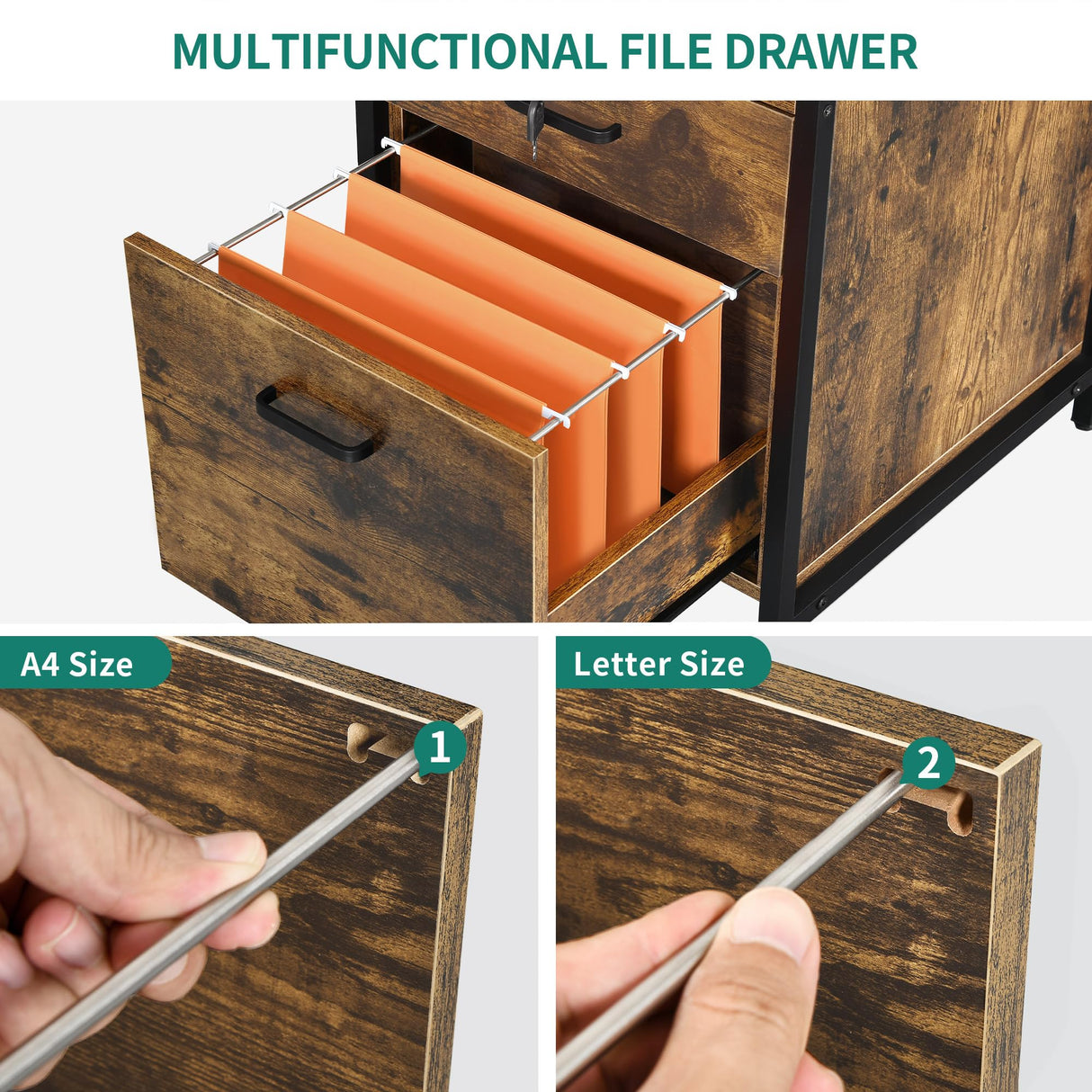 MULTIFUNCTIONAL FILE DRAWER

A4 Size

1

Letter Size

2