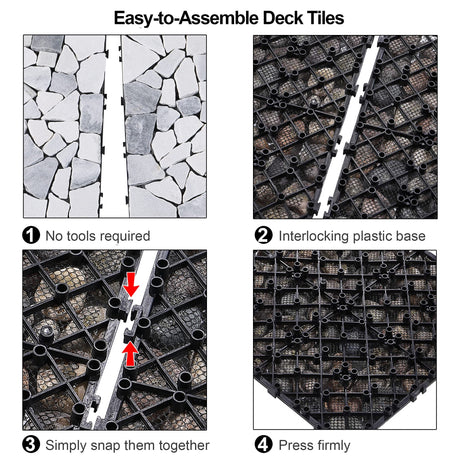 Easy-to-Assemble Deck Tiles

1 No tools required

2 Interlocking plastic base

3 Simply snap them together

4 Press firmly