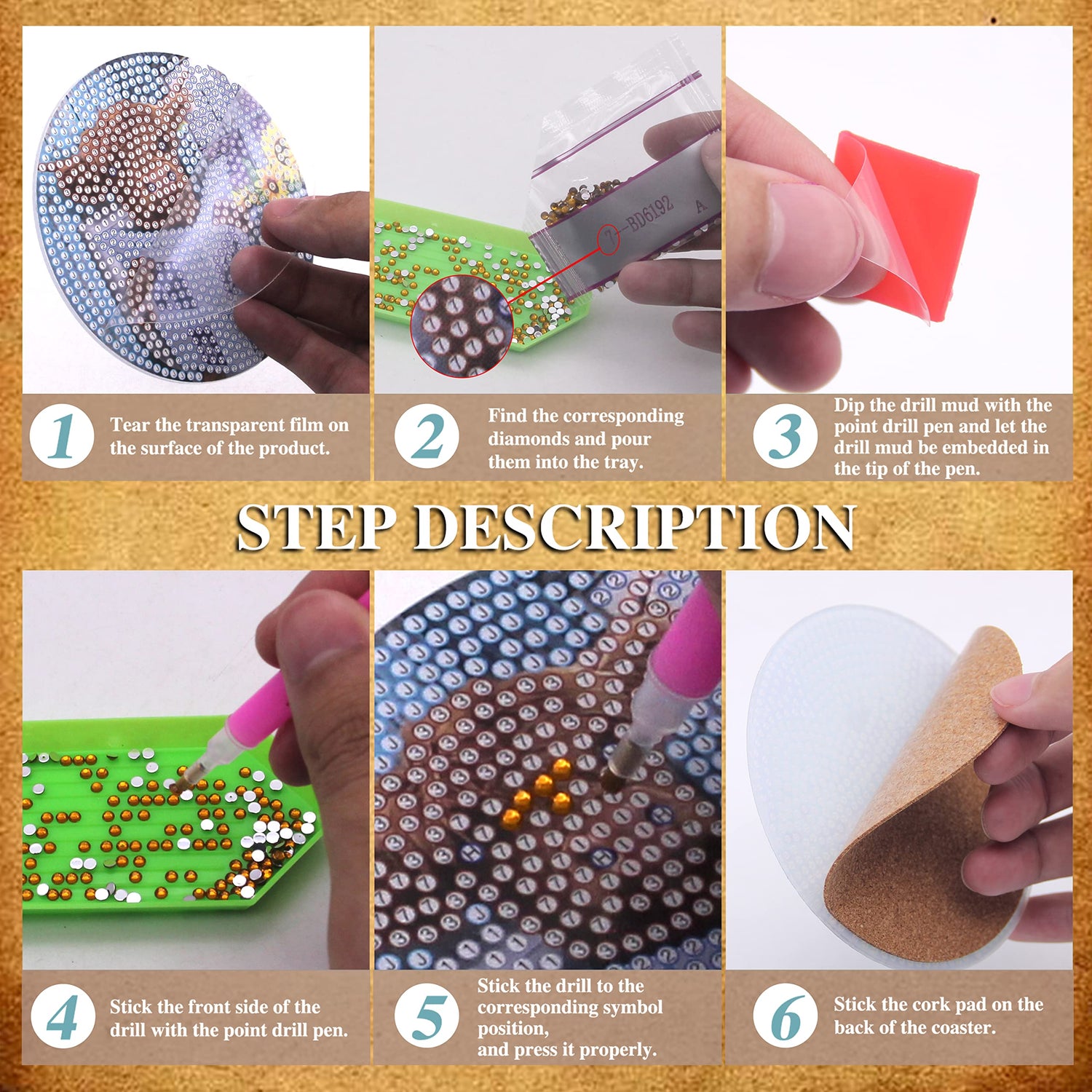 7-BD6192 A

1 Tear the transparent film on the surface of the product.

2 Find the corresponding diamonds and pour them into the tray.

3 Dip the drill mud with the point drill pen and let the drill mud be embedded in the tip of the pen.

STEP DESCRIPTION

4 Stick the front side of the drill with the point drill pen.

5 Stick the drill to the corresponding symbol position,
and press it properly.

6 Stick the cork pad on the back of the coaster.