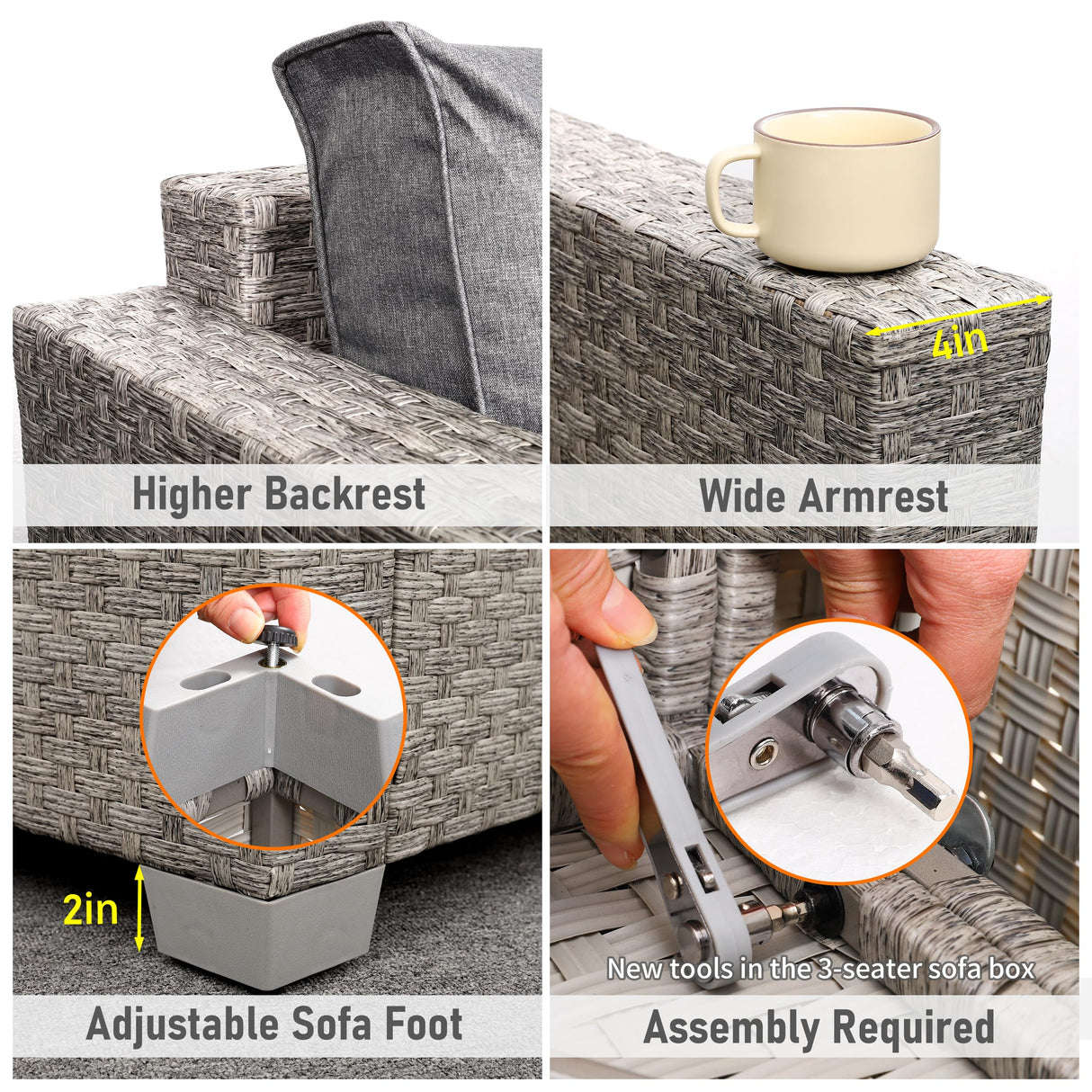 Higher Backrest

4in

Wide Armrest

2in

Adjustable Sofa Foot

New tools in the 3-seater sofa box

Assembly Required