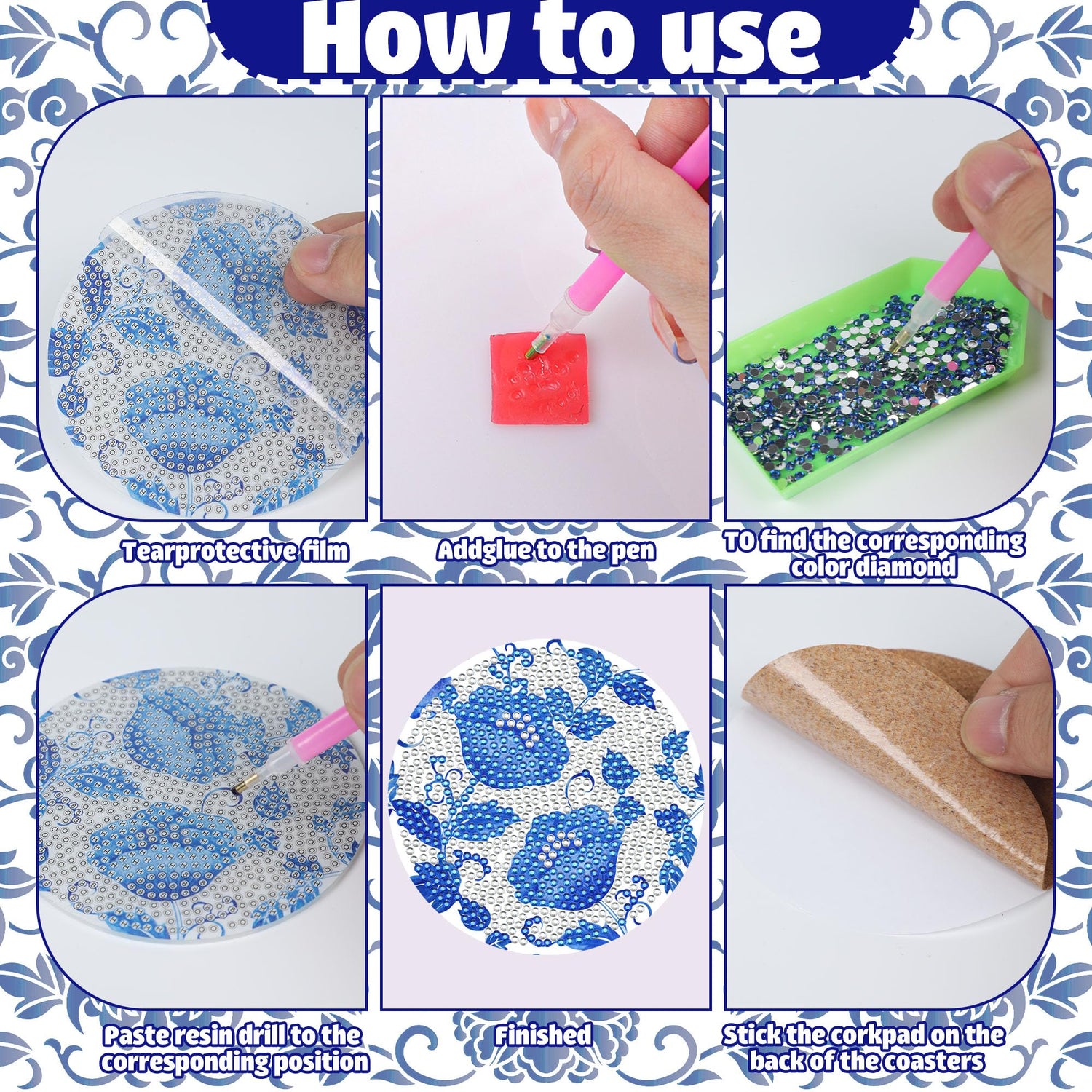 How to use

Tearprotective film

Addglue to the pen

TO find the corresponding color diamond

Paste resin drill to the corresponding position

Finished

Stick the corkpad on the back of the coasters