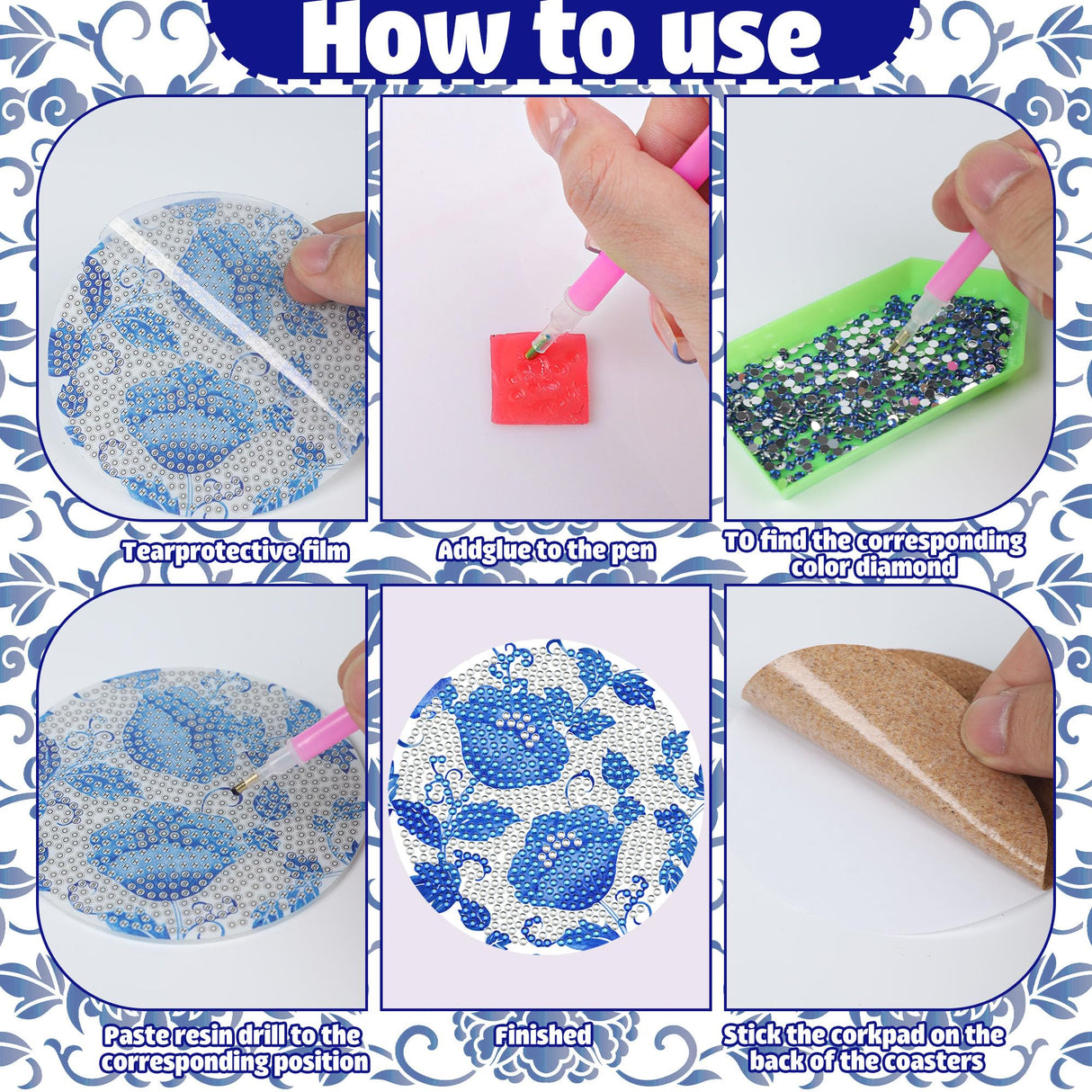 How to use

Tearprotective film

Addglue to the pen

TO find the corresponding color diamond

Paste resin drill to the corresponding position

Finished

Stick the corkpad on the back of the coasters