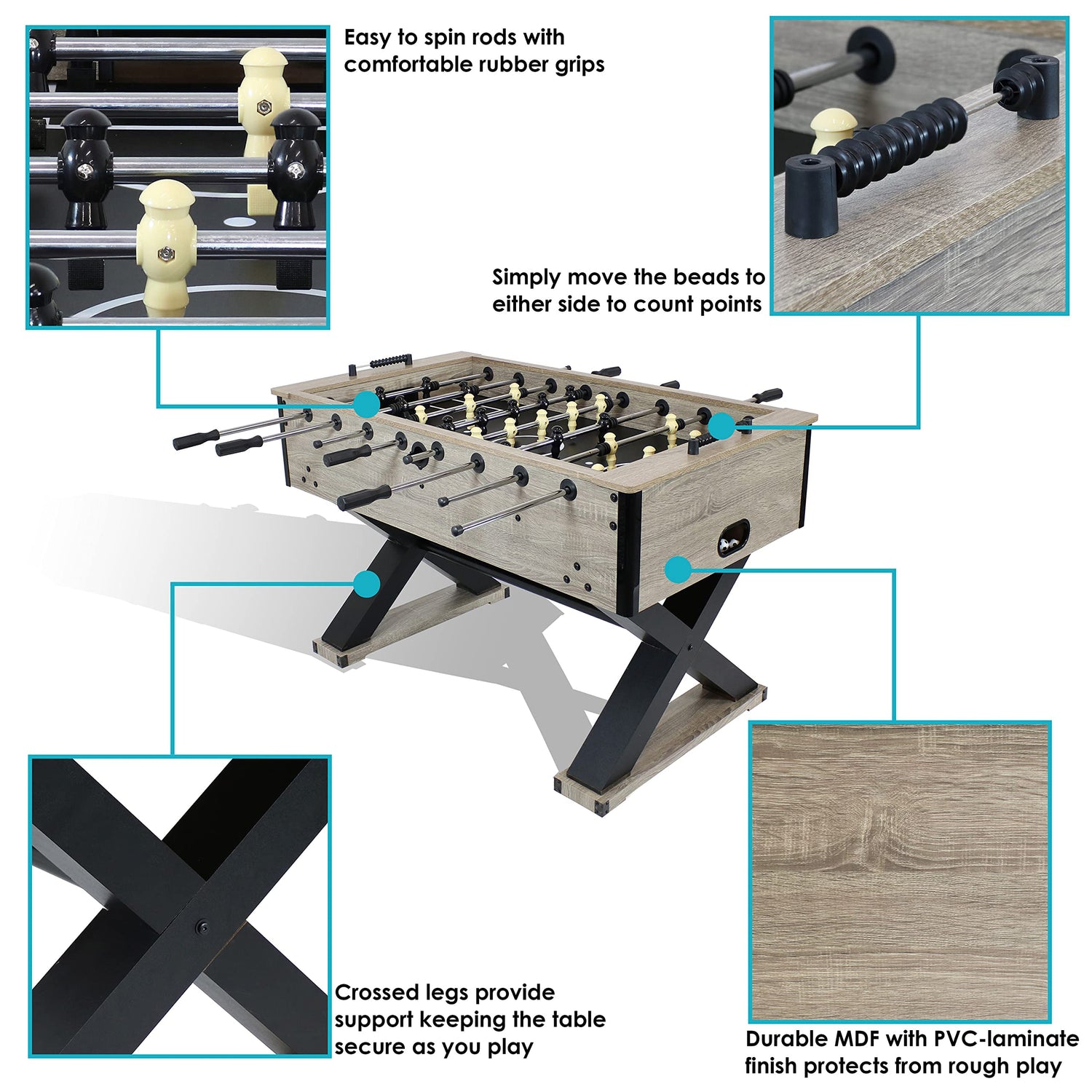 Easy to spin rods with comfortable rubber grips

Simply move the beads to either side to count points

Crossed legs provide support keeping the table secure as you play

Durable MDF with PVC-laminate finish protects from rough play