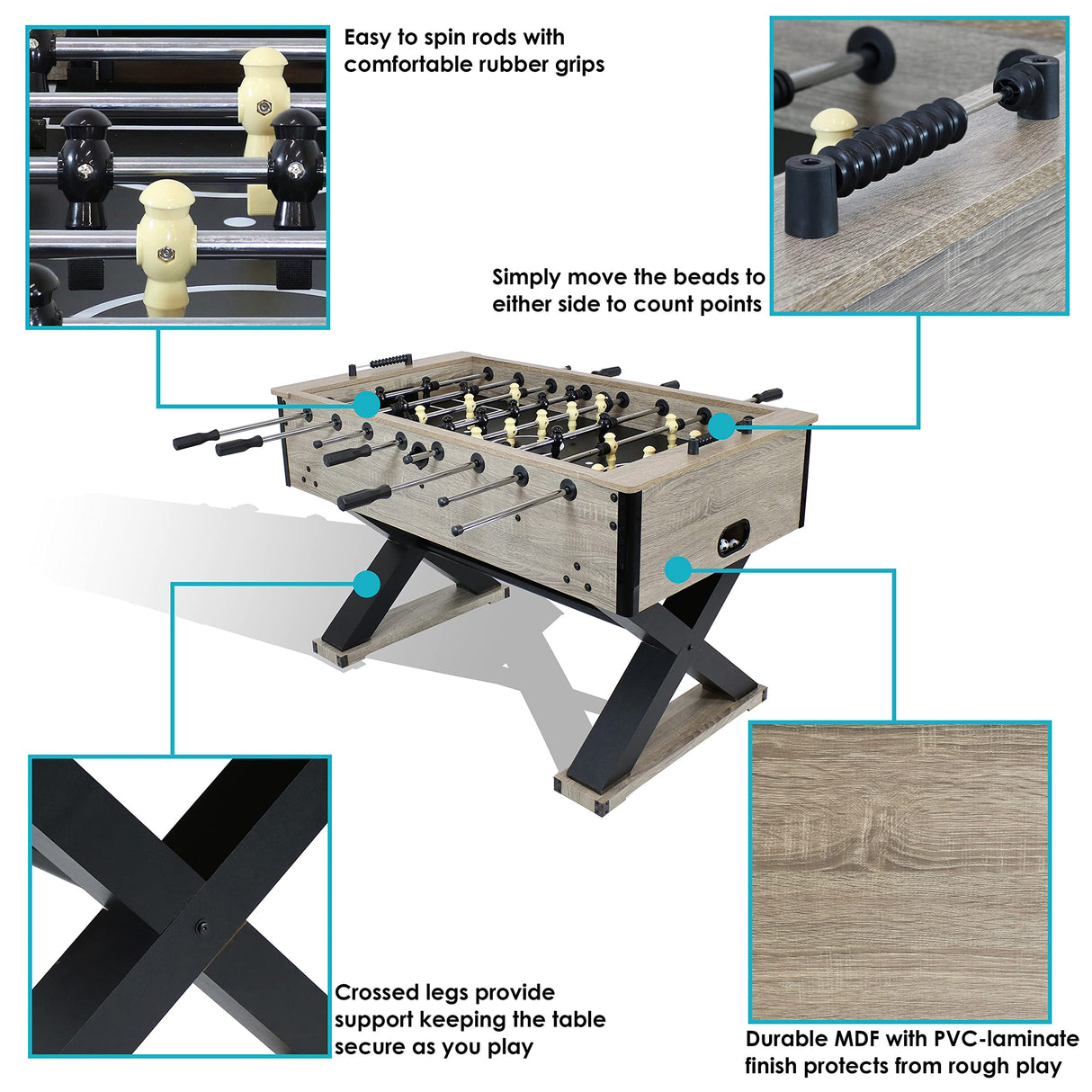 Easy to spin rods with comfortable rubber grips

Simply move the beads to either side to count points

Crossed legs provide support keeping the table secure as you play

Durable MDF with PVC-laminate finish protects from rough play