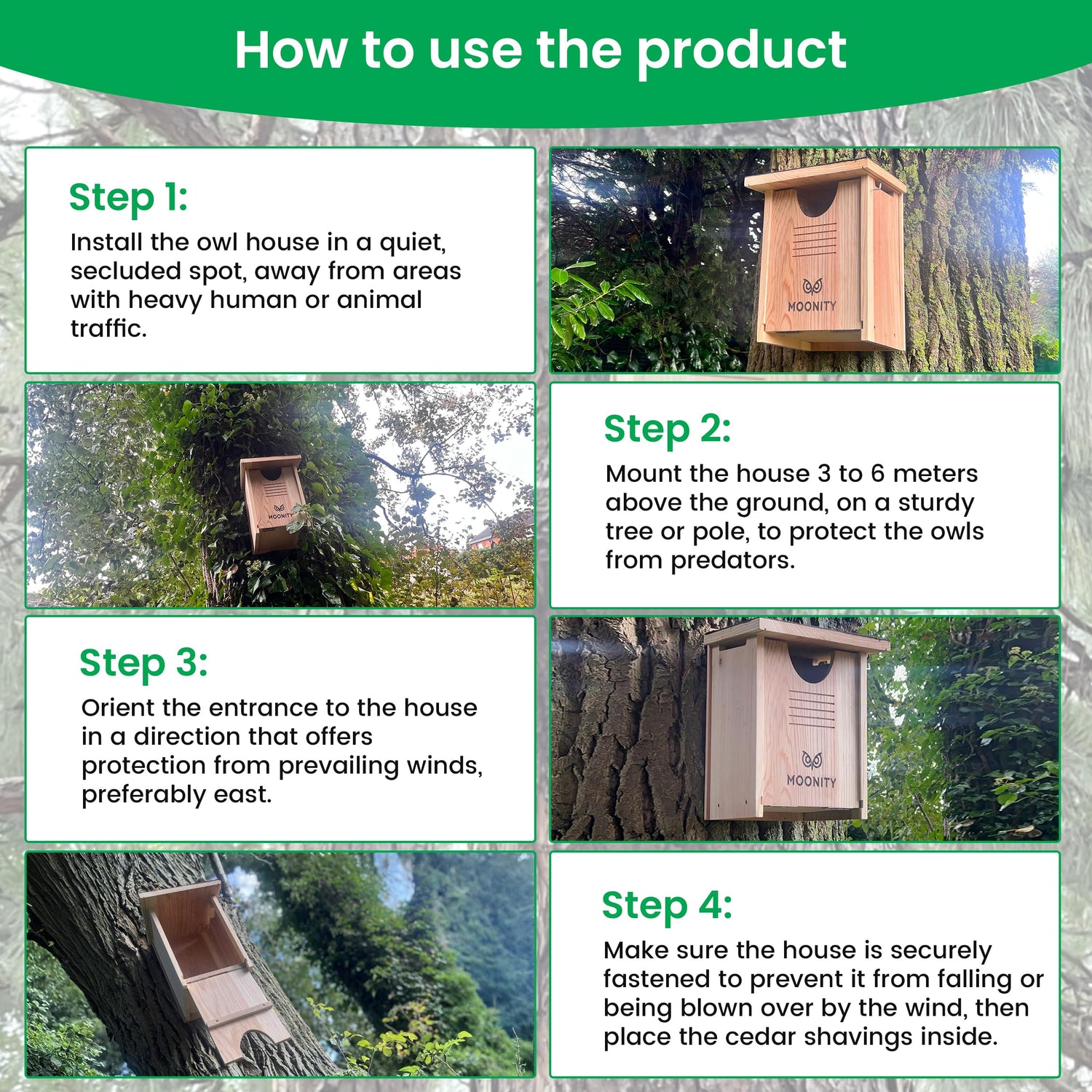 How to use the product

Step 1:
Install the owl house in a quiet, secluded spot, away from areas with heavy human or animal traffic.

MOONITY

MOONITY

Step 2:
Mount the house 3 to 6 meters above the ground, on a sturdy tree or pole, to protect the owls from predators.

Step 3:
Orient the entrance to the house in a direction that offers protection from prevailing winds, preferably east.

MOONITY

Step 4:
Make sure the house is securely fastened to prevent it from falling or being blown over by the wind, then place the cedar shavings inside.